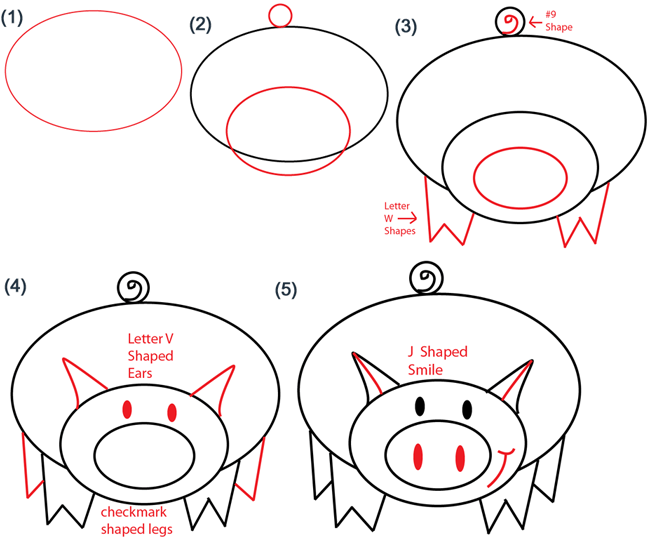 (1)

(2)

(3)

#9 Shape

Letter W Shapes

(4)

Letter V Shaped Ears

checkmark shaped legs

(5)

J Shaped Smile