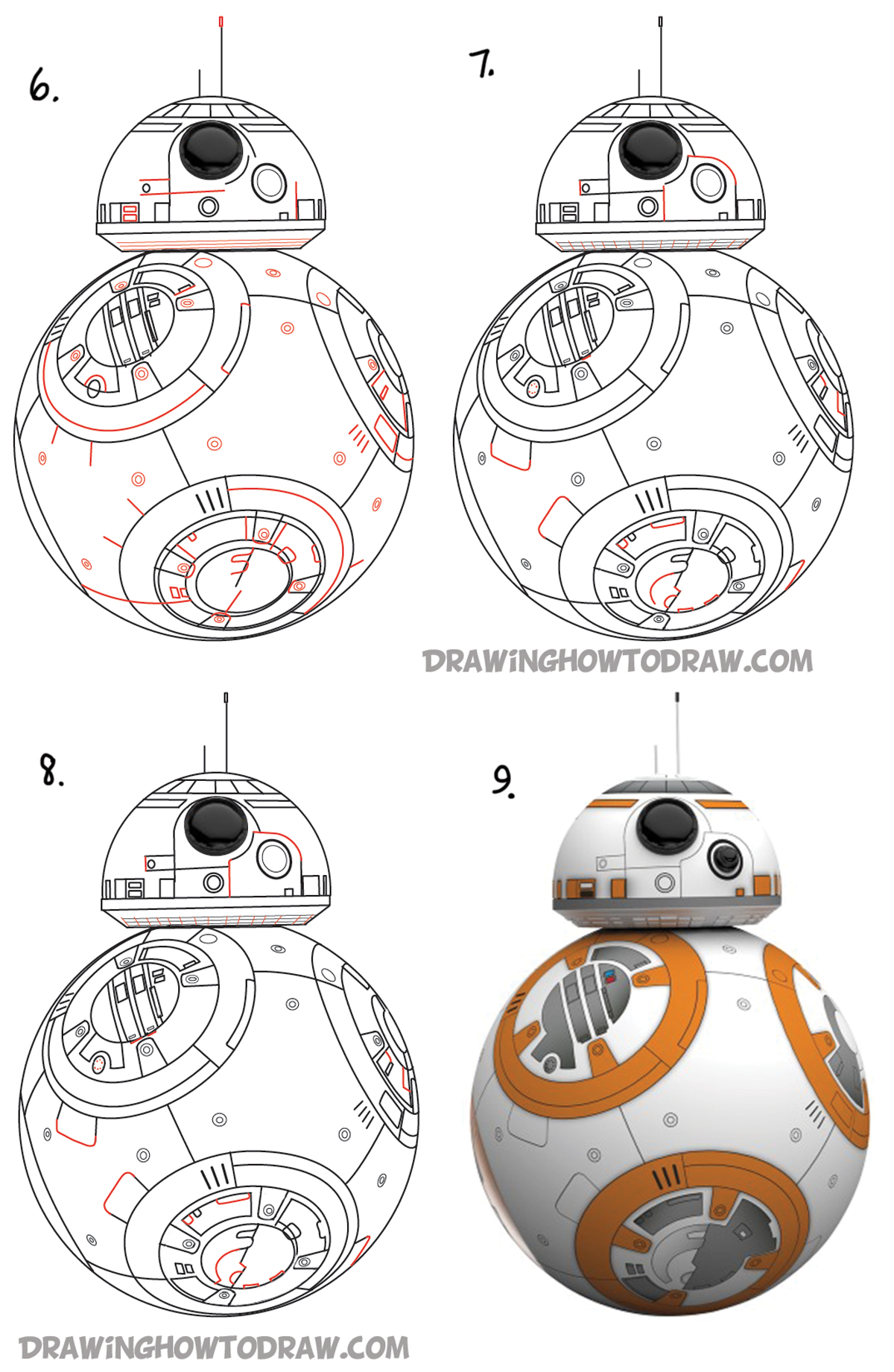 6.

7.

DRAWINGHOWTODRAW.COM

8.

9.

DRAWINGHOWTODRAW.COM