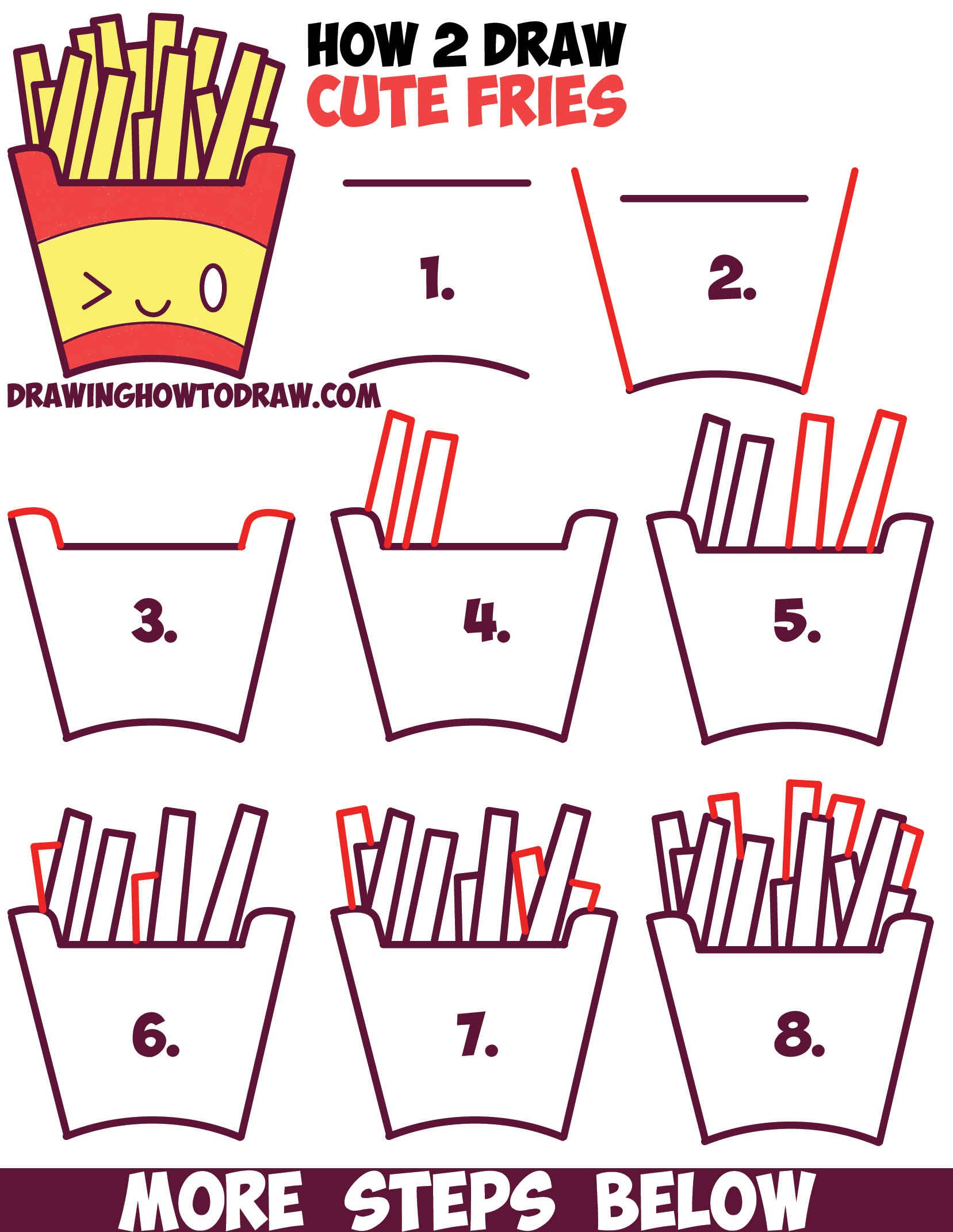 HOW 2 DRAW
CUTE FRIES

DRAWINGHOWTODRAW.COM

1.

2.

3.

4.

5.

6.

7.

8.

MORE STEPS BELOW