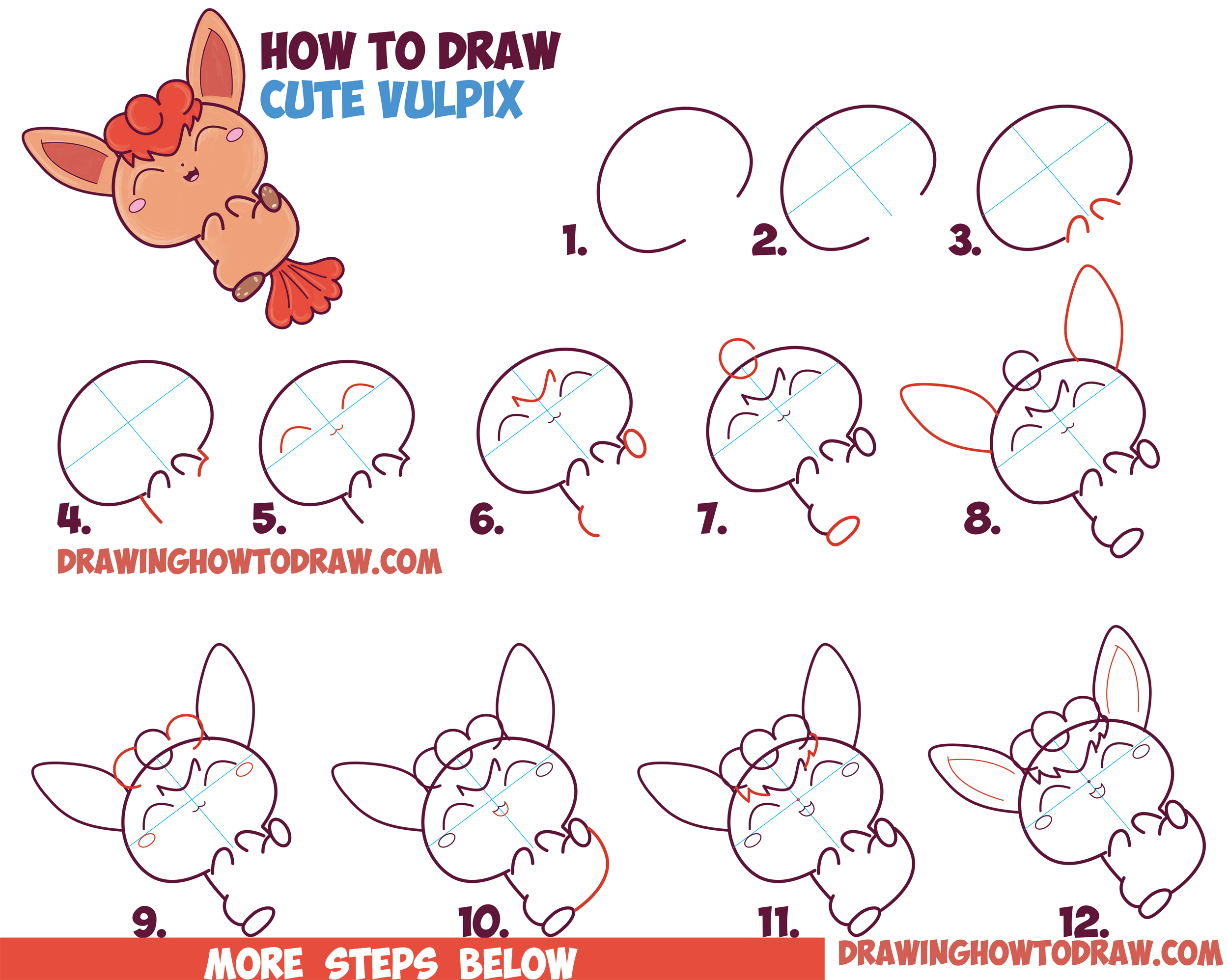 HOW TO DRAW
CUTE VULPIX

1.
2.
3.

4.
5.
6.
7.
8.

DRAWINGHOWTODRAW.COM

9.
10.
11.
12.

MORE STEPS BELOW

DRAWINGHOWTODRAW.COM