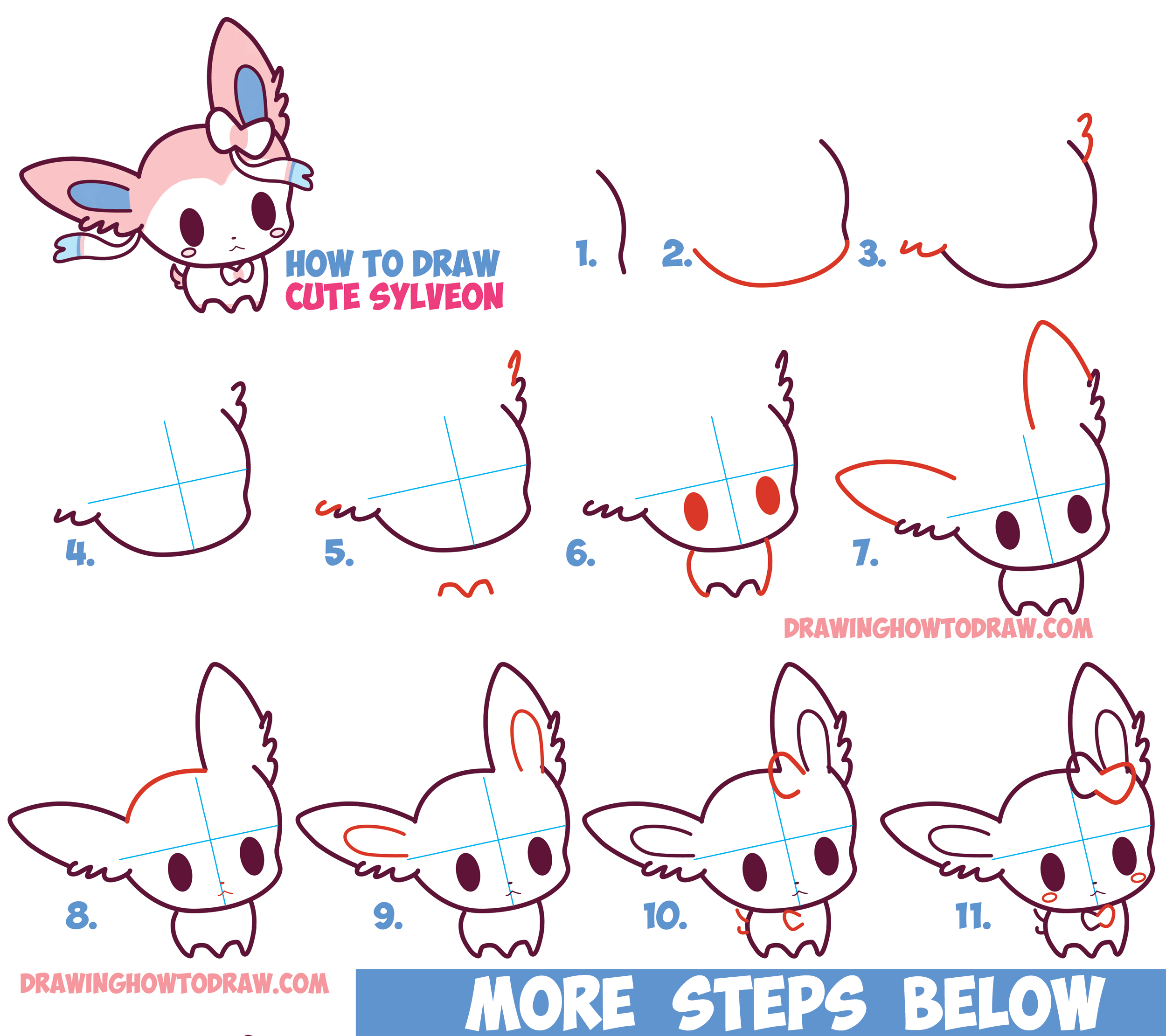 HOW TO DRAW
CUTE SYLVEON

1.

2.

3.

4.

5.

6.

7.

DRAWINGHOWTODRAW.COM

8.

9.

10.

11.

DRAWINGHOWTODRAW.COM

MORE STEPS BELOW