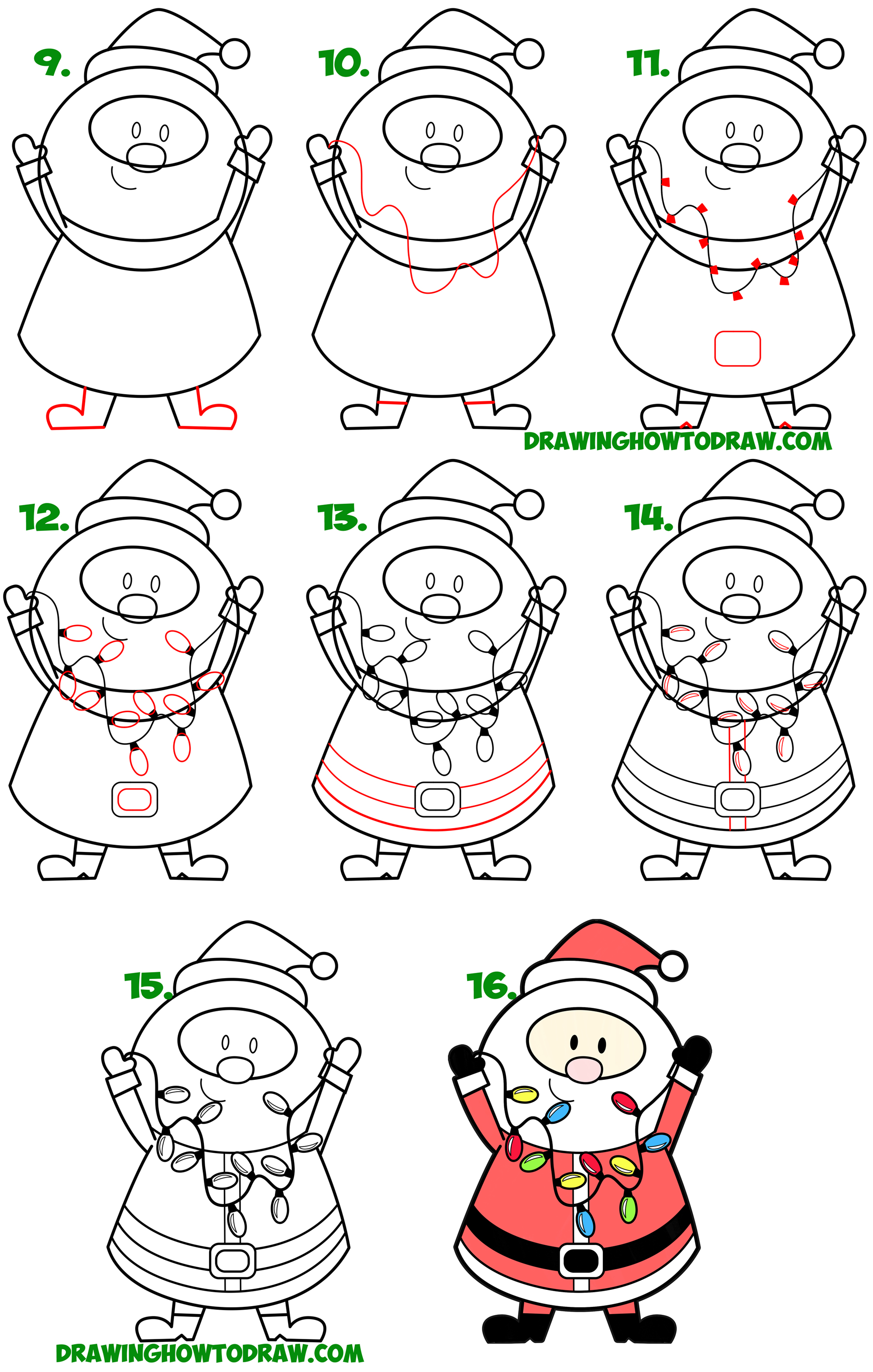 9.

10.

11.

DRAWINGHOWTODRAW.COM

12.

13.

14.

15.

16.

DRAWINGHOWTODRAW.COM