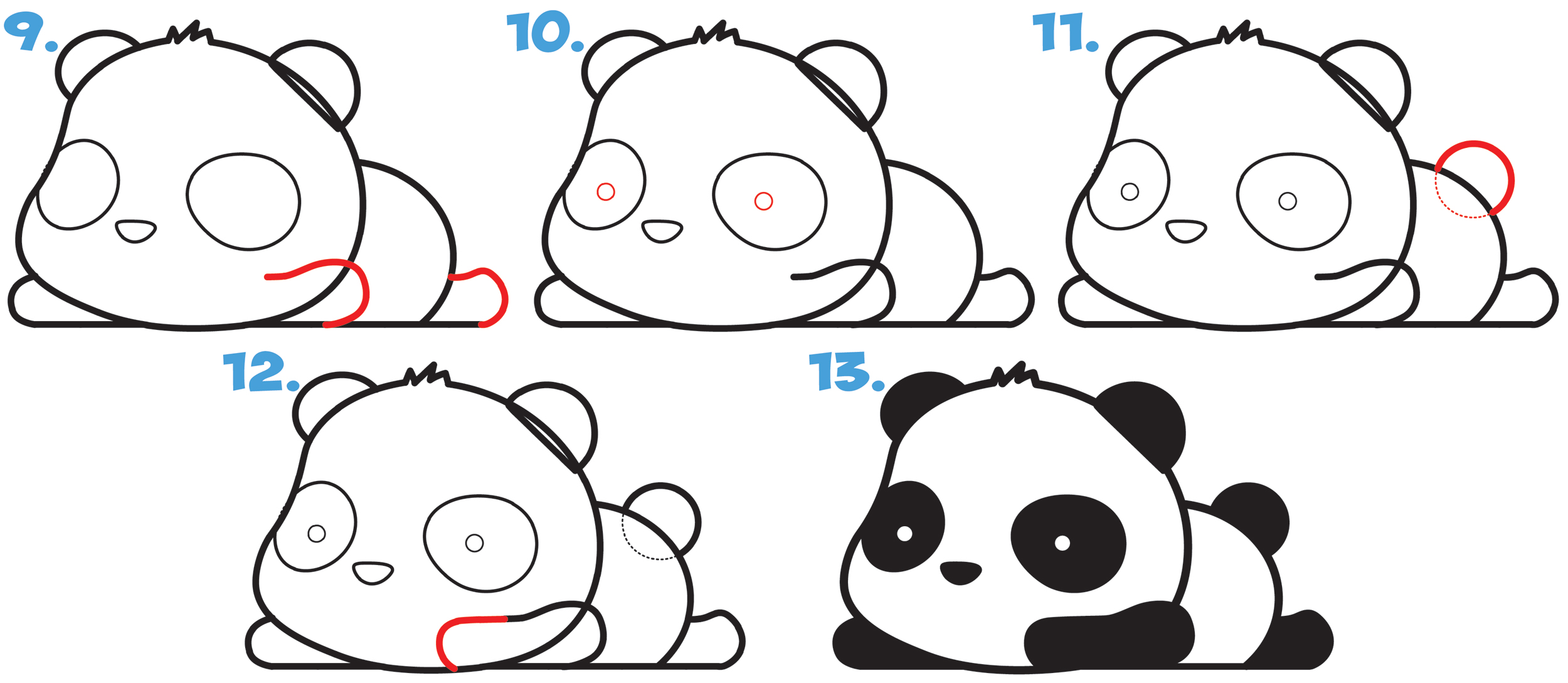 9.

10.

11.

12.

13.