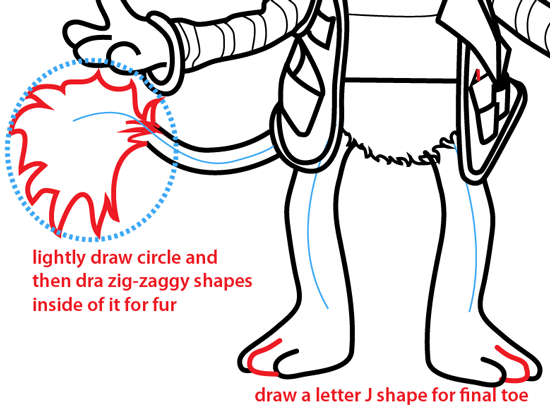 lightly draw circle and then dra zig-zaggy shapes inside of it for fur

draw a letter J shape for final toe