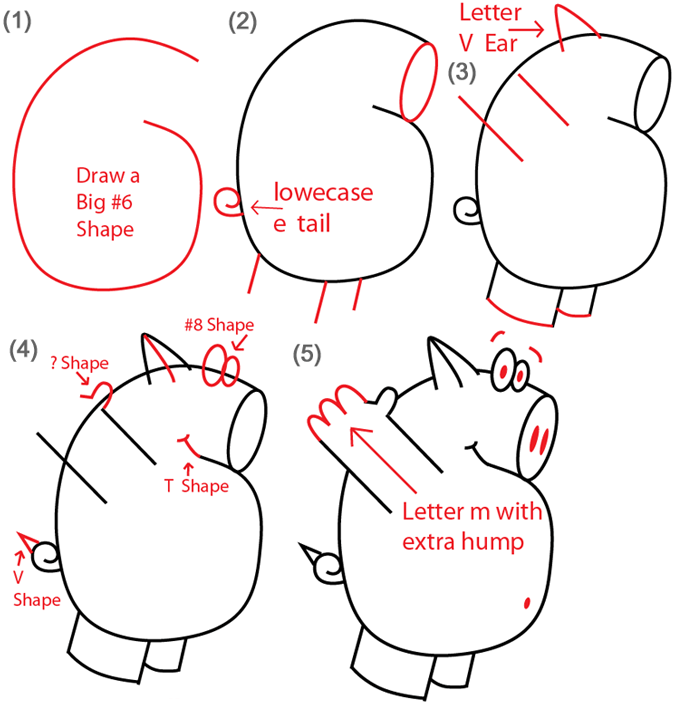 (1)

Draw a Big #6 Shape

(2)

lowecase e tail

Letter V Ear

(3)

(4)

? Shape

#8 Shape

T Shape

V Shape

(5)

Letter m with extra hump