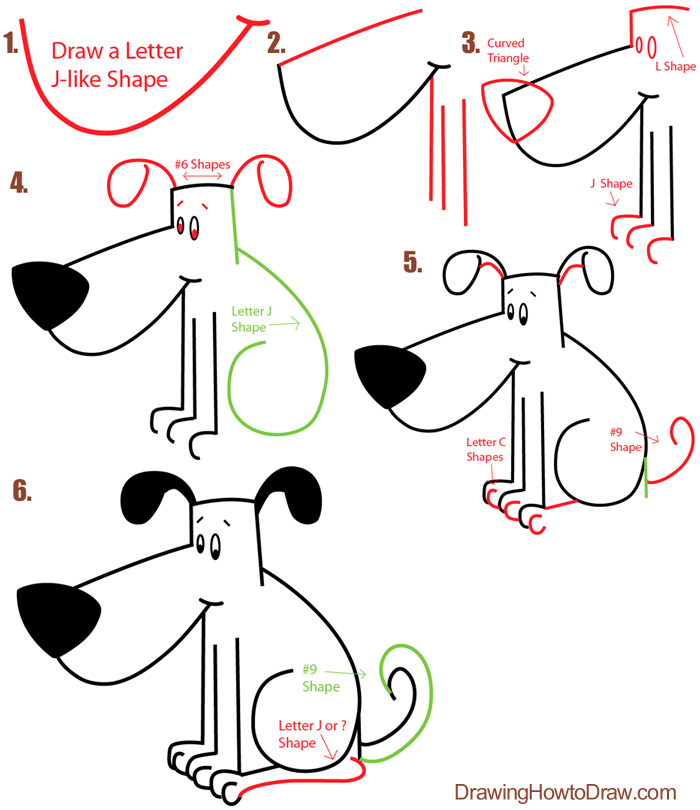 1. Draw a Letter J-like Shape

2.

3. Curved Triangle

L Shape

J Shape

4. #6 Shapes

Letter J Shape

5. Letter C Shapes

#9 Shape

6. #9 Shape

Letter J or ? Shape

DrawingHowtoDraw.com