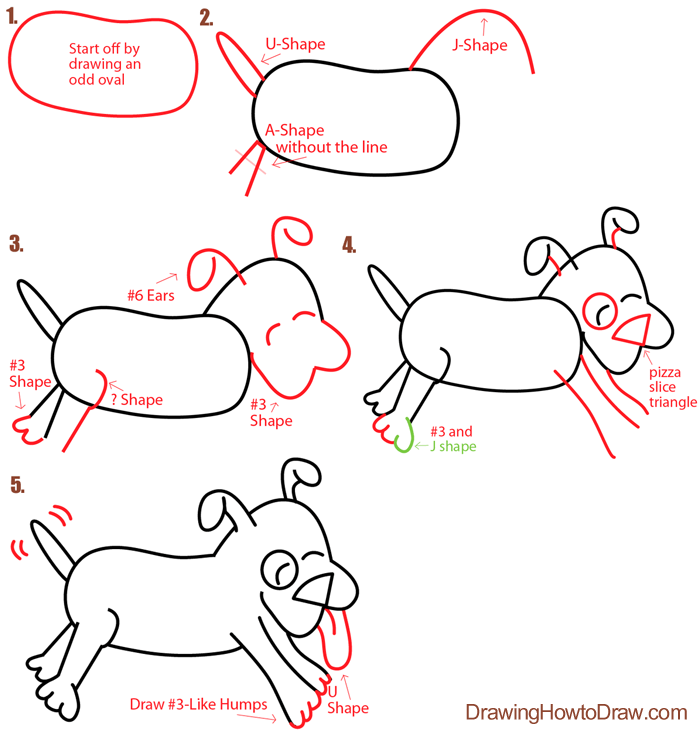 1.

Start off by drawing an odd oval

2.

U-Shape

J-Shape

A-Shape without the line

3.

#6 Ears

#3 Shape

? Shape

#3 Shape

4.

pizza slice triangle

#3 and J shape

5.

Draw #3-Like Humps

U Shape

DrawingHowtoDraw.com