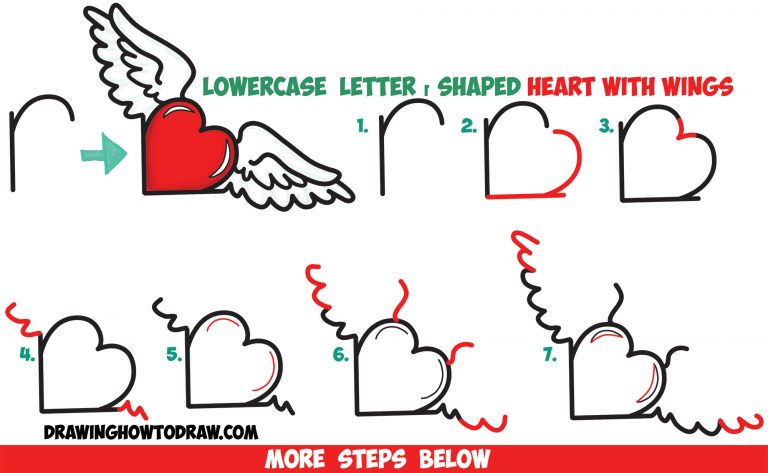 LOWERCASE LETTER r SHAPED HEART WITH WINGS

1.
2.
3.
4.
5.
6.
7.

DRAWINGHOWTODRAW.COM

MORE STEPS BELOW