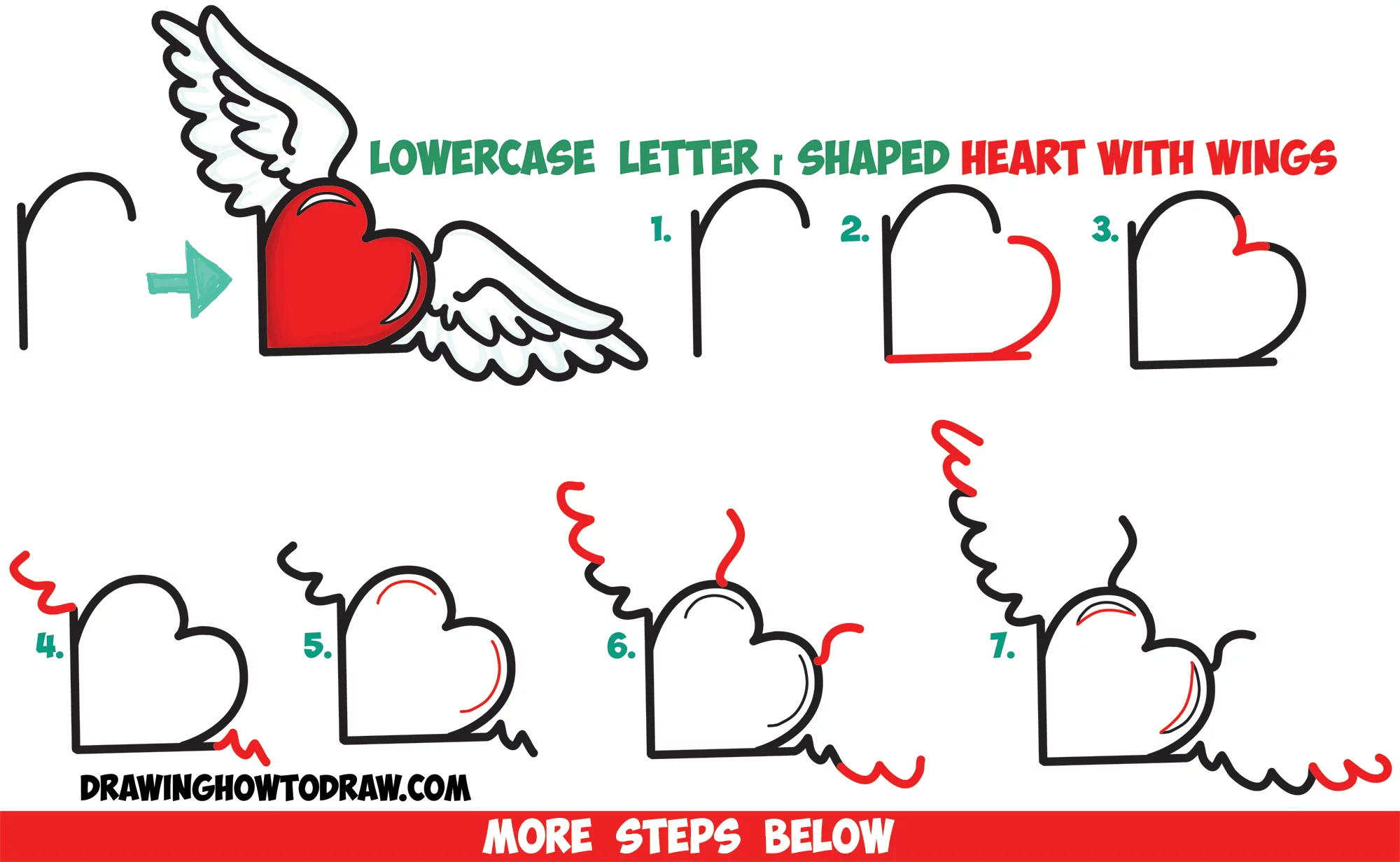 LOWERCASE LETTER r SHAPED HEART WITH WINGS

1.

2.

3.

4.

5.

6.

7.

DRAWINGHOWTODRAW.COM

MORE STEPS BELOW