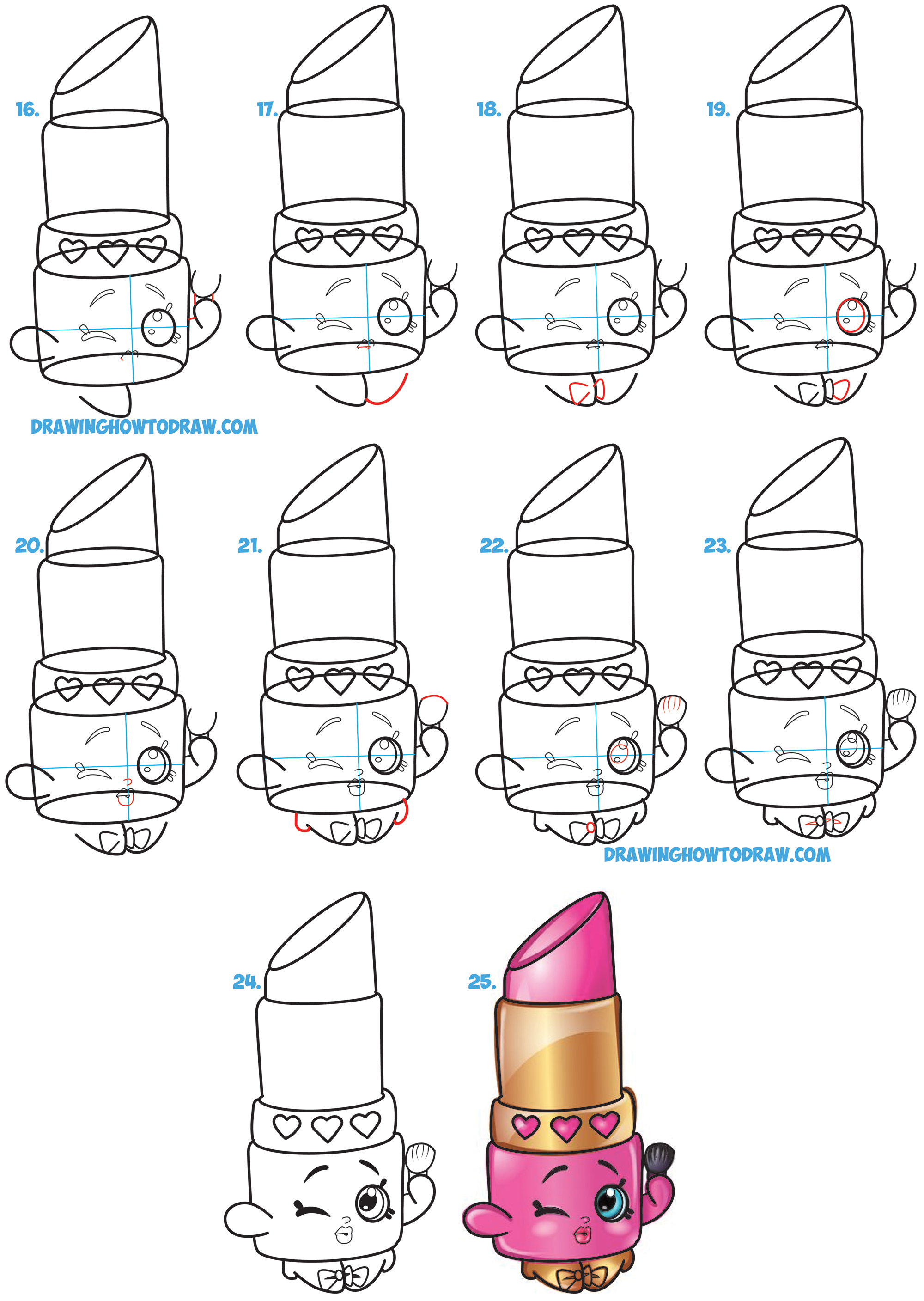 16.

17.

18.

19.

DRAWINGHOWTODRAW.COM

20.

21.

22.

23.

DRAWINGHOWTODRAW.COM

24.

25.