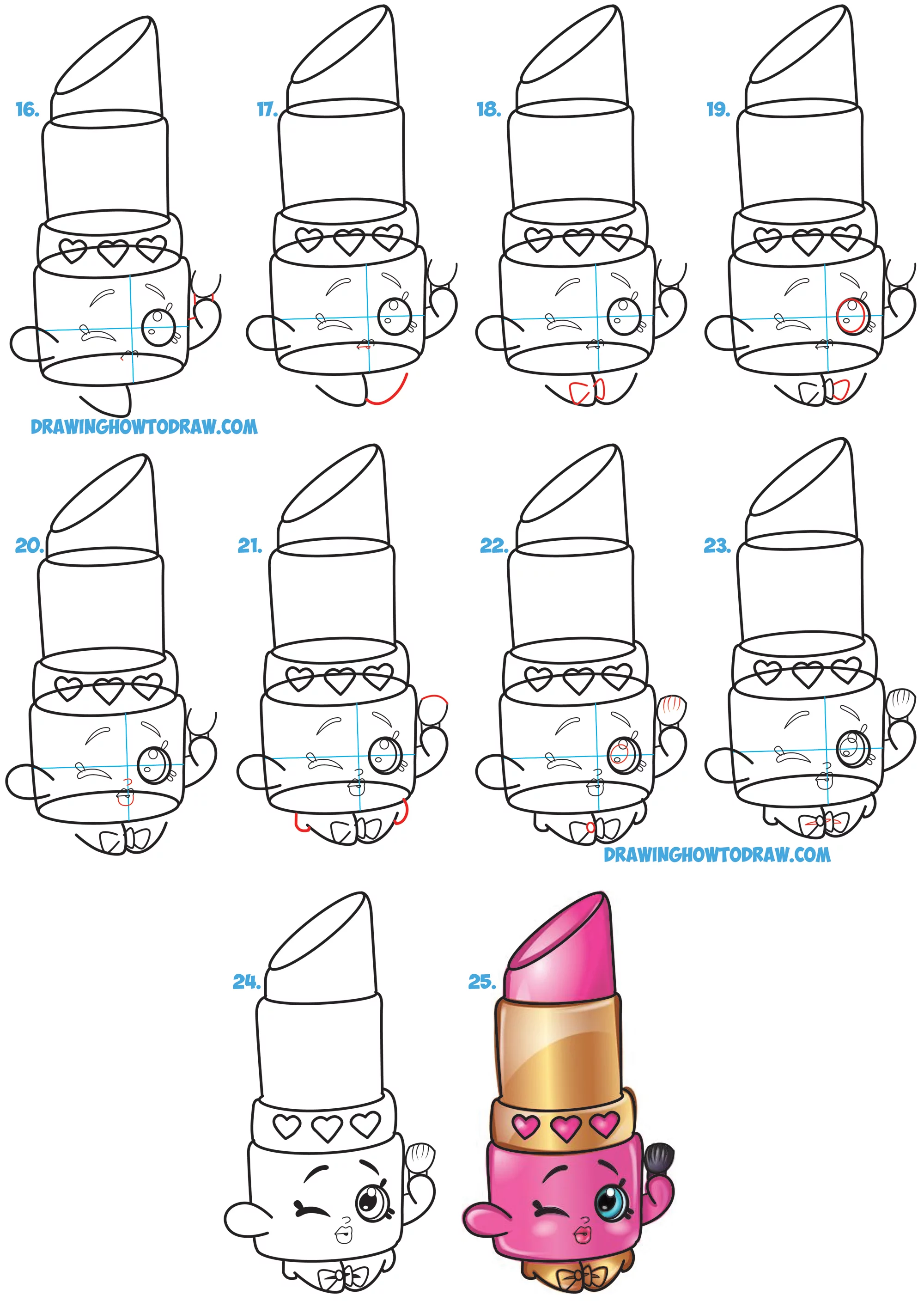 16.

17.

18.

19.

DRAWINGHOWTODRAW.COM

20.

21.

22.

23.

DRAWINGHOWTODRAW.COM

24.

25.