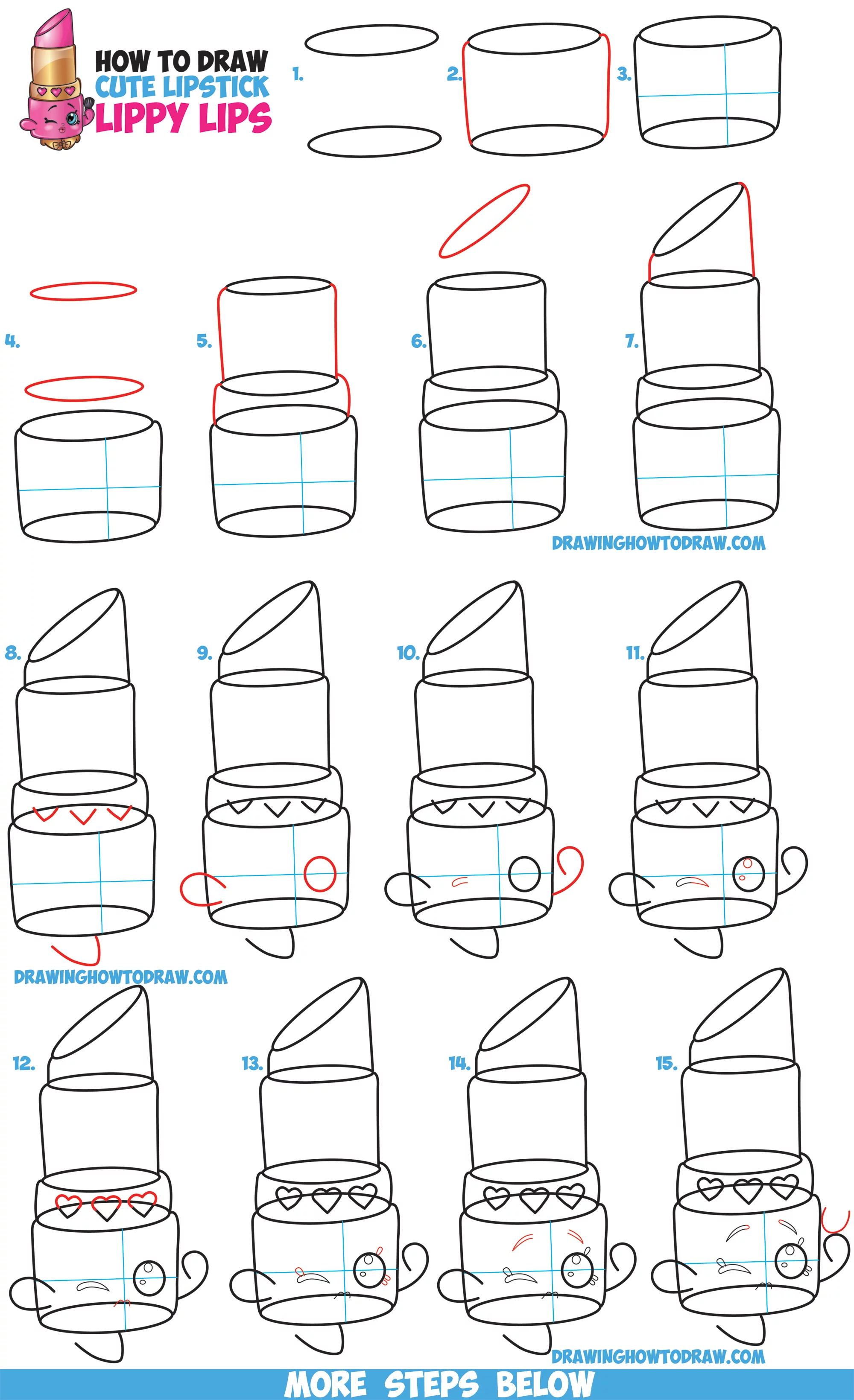 HOW TO DRAW
CUTE LIPSTICK
LIPPY LIPS

1.
2.
3.

4.
5.
6.
7.

DRAWINGHOWTODRAW.COM

8.
9.
10.
11.

DRAWINGHOWTODRAW.COM

12.
13.
14.
15.

DRAWINGHOWTODRAW.COM

MORE STEPS BELOW