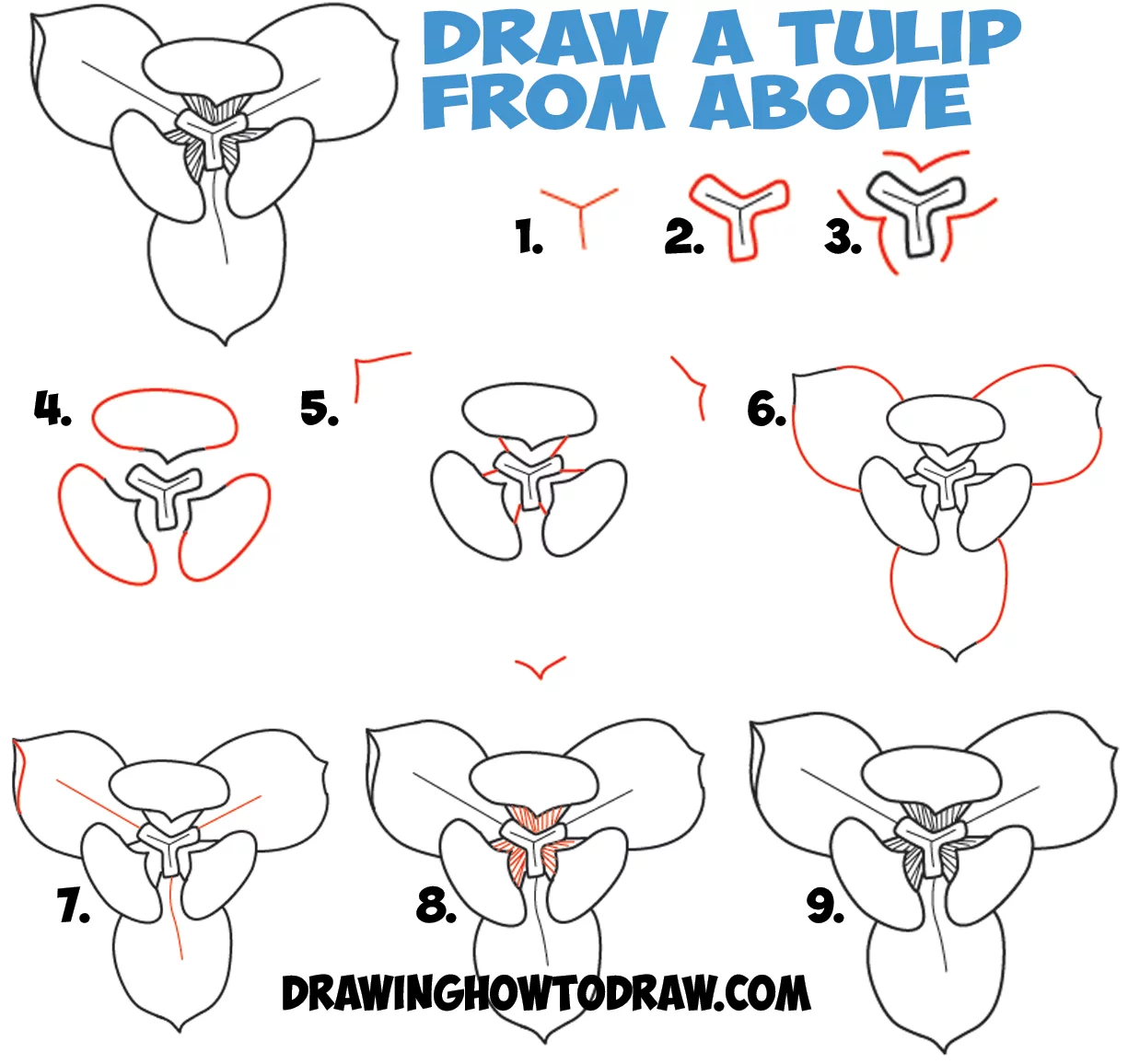 DRAW A TULIP FROM ABOVE

1.

2.

3.

4.

5.

6.

7.

8.

9.

DRAWINGHOWTODRAW.COM