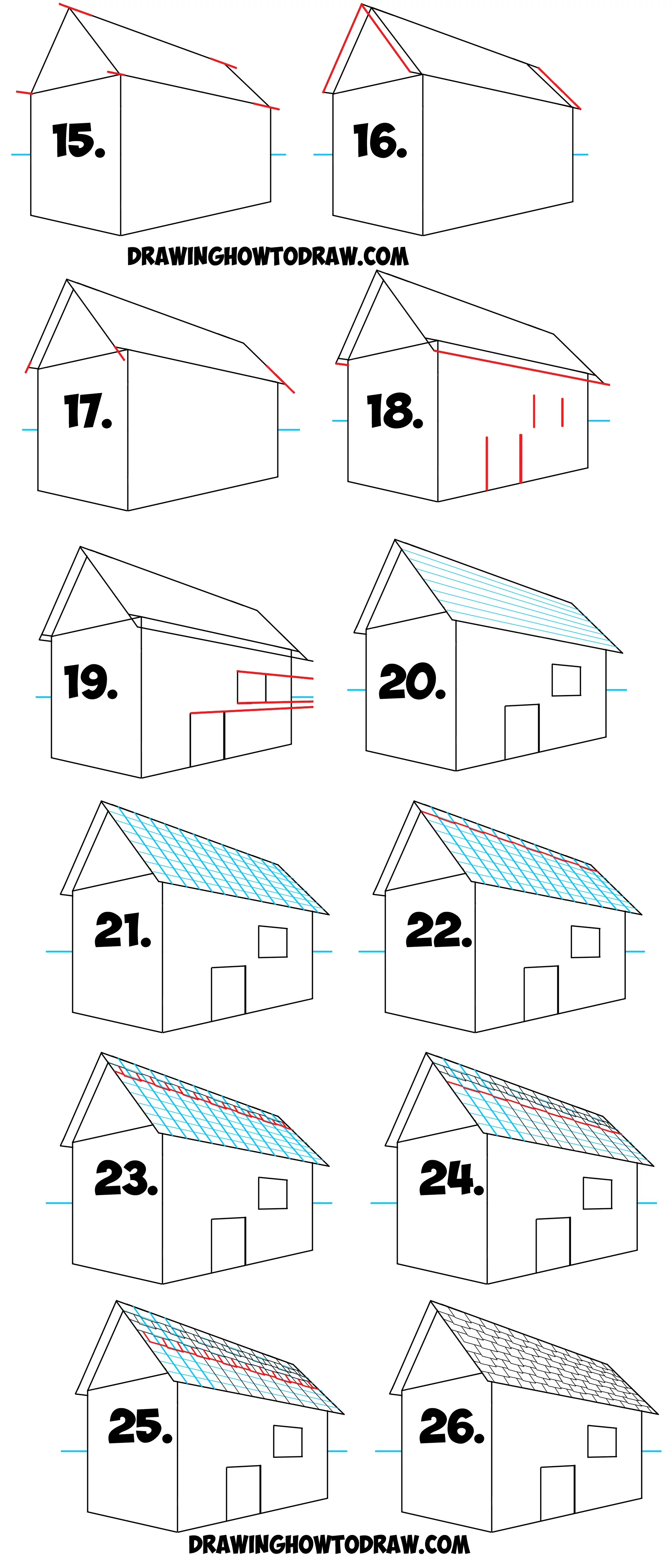 15.

16.

DRAWINGHOWTODRAW.COM

17.

18.

19.

20.

21.

22.

23.

24.

25.

26.

DRAWINGHOWTODRAW.COM