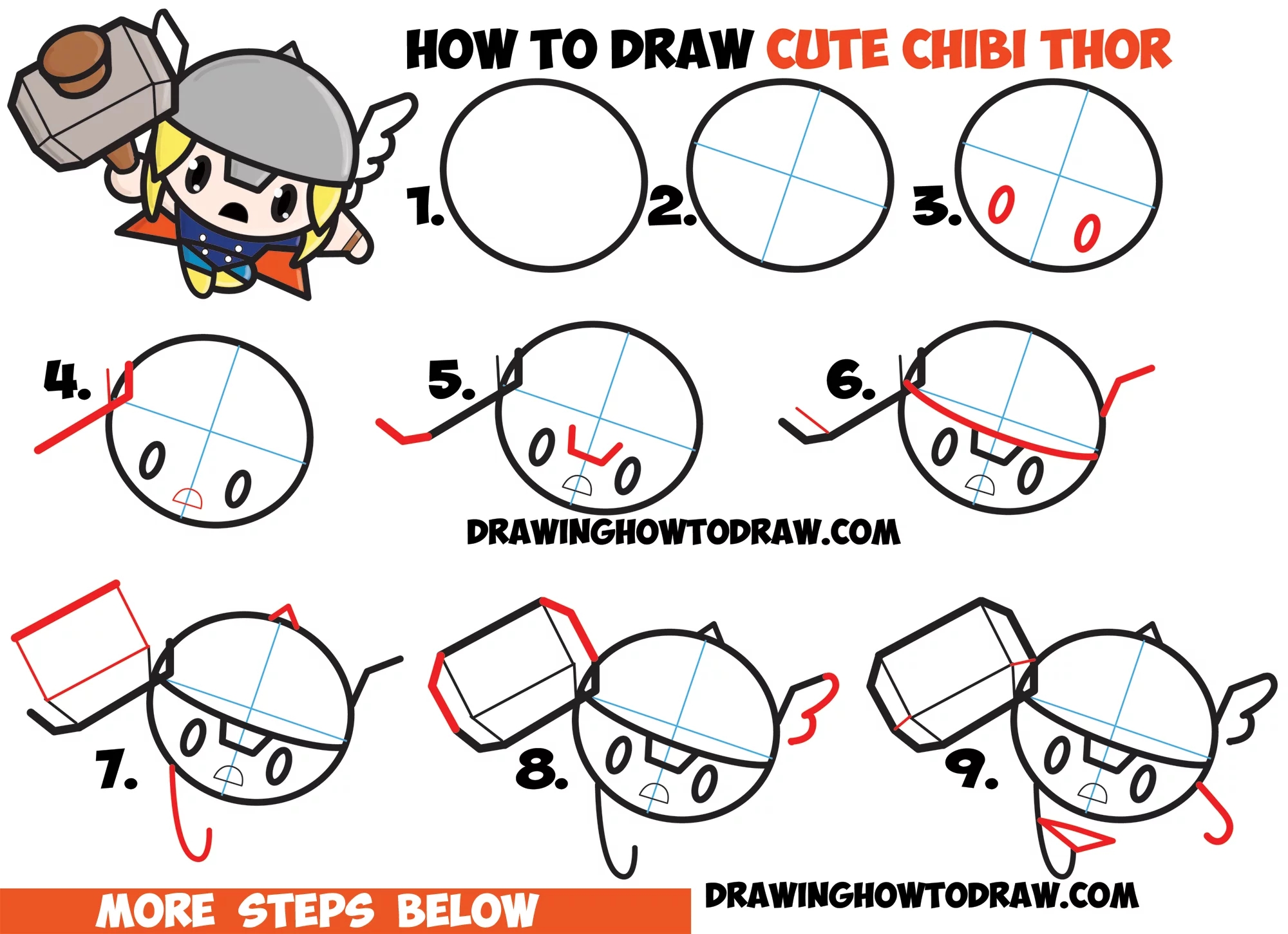 HOW TO DRAW CUTE CHIBI THOR

1.

2.

3.

4.

5.

6.

DRAWINGHOWTODRAW.COM

7.

8.

9.

MORE STEPS BELOW

DRAWINGHOWTODRAW.COM