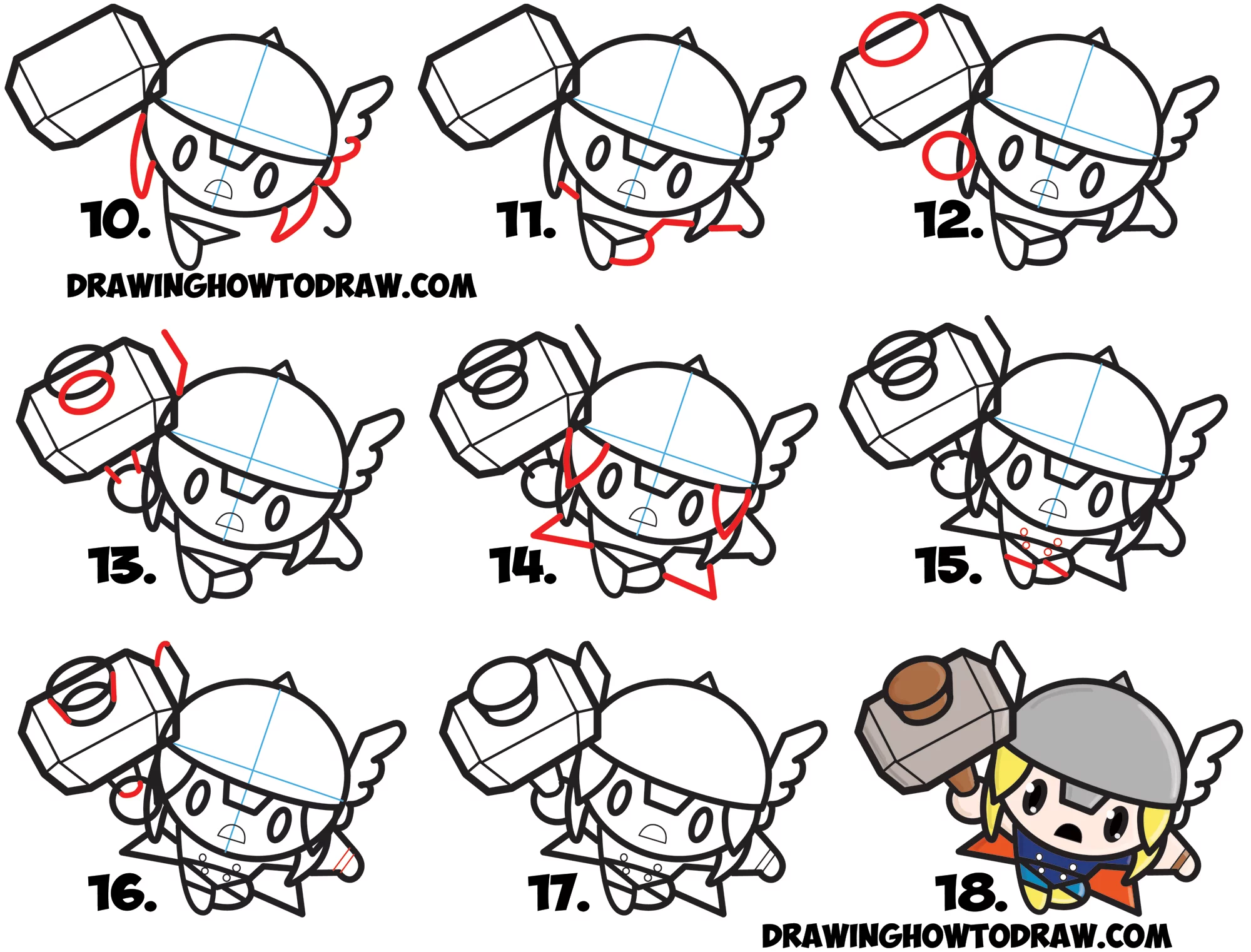 10.

11.

12.

DRAWINGHOWTODRAW.COM

13.

14.

15.

16.

17.

18.

DRAWINGHOWTODRAW.COM