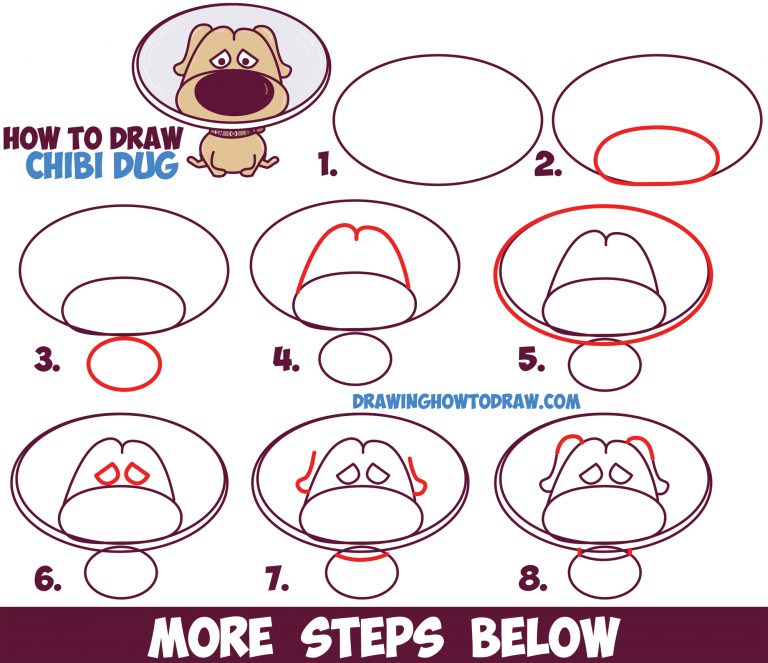 HOW TO DRAW
CHIBI DUG

1.

2.

3.

4.

5.

DRAWINGHOWTODRAW.COM

6.

7.

8.

MORE STEPS BELOW