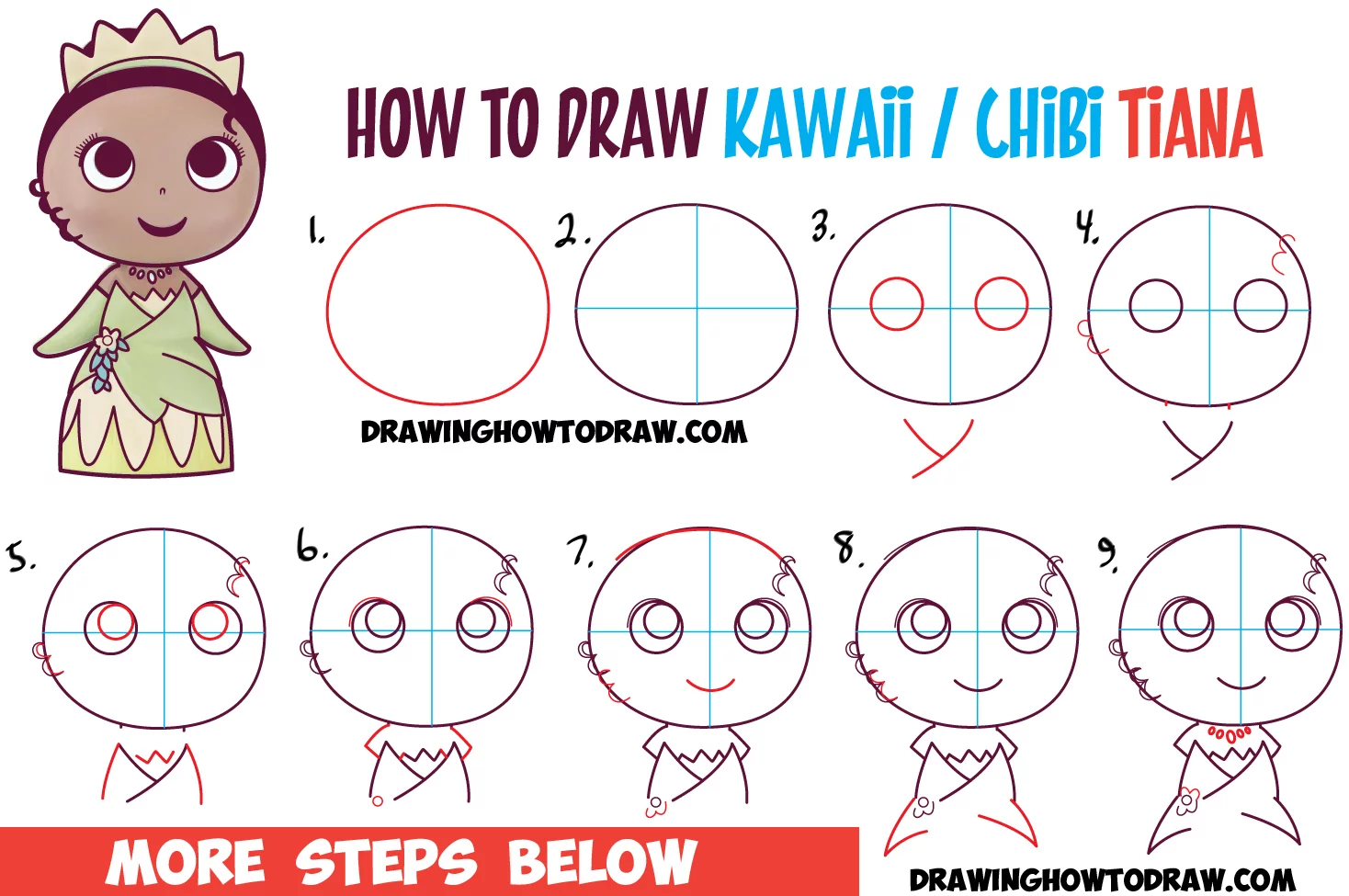 HOW TO DRAW KAWAii / CHiBi TiANA

1.

2.

3.

4.

DRAWINGHOWTODRAW.COM

5.

6.

7.

8.

9.

MORE STEPS BELOW

DRAWINGHOWTODRAW.COM