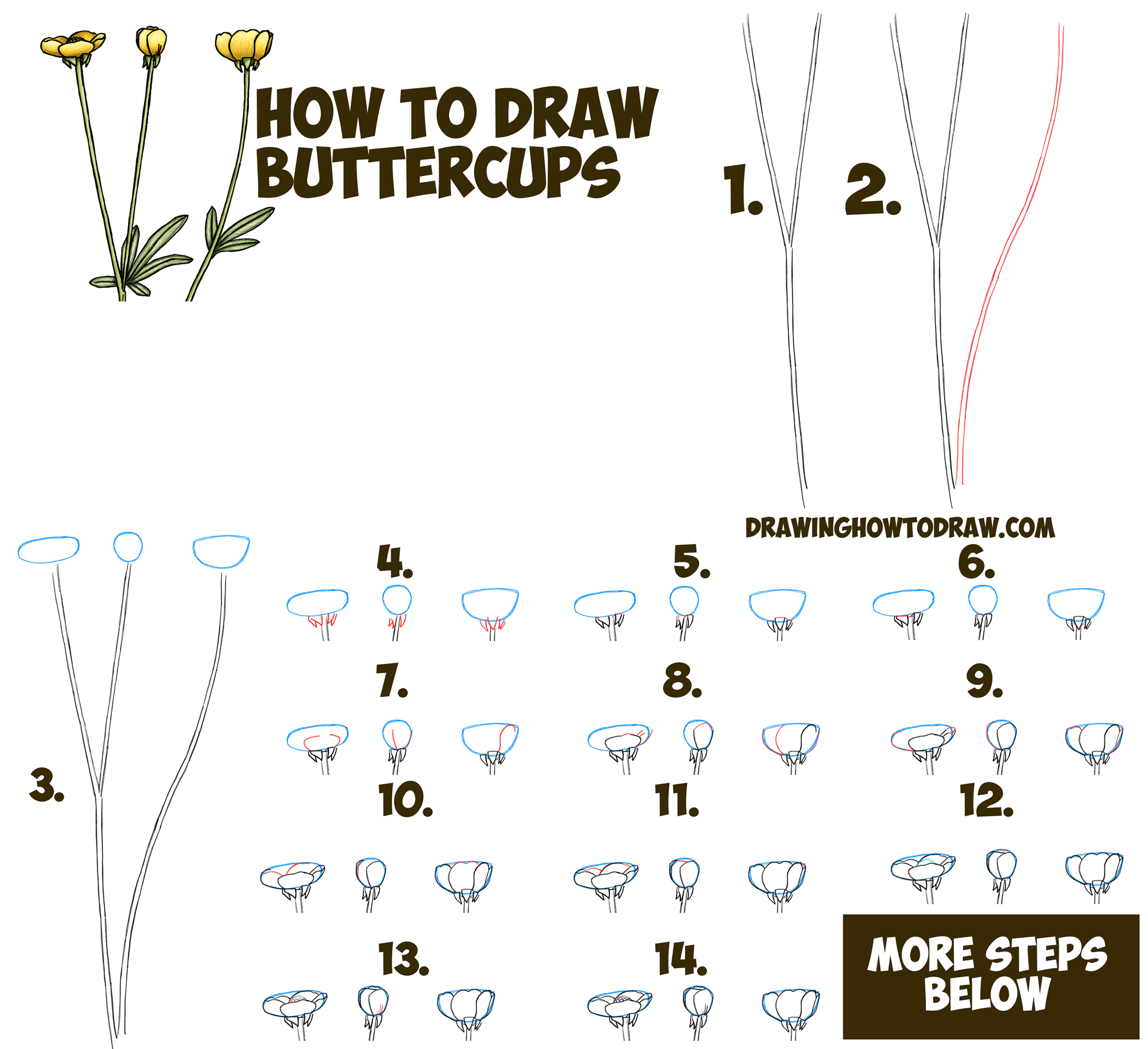 HOW TO DRAW BUTTERCUPS

1.

2.

DRAWINGHOWTODRAW.COM

3.

4.

5.

6.

7.

8.

9.

10.

11.

12.

13.

14.

MORE STEPS BELOW