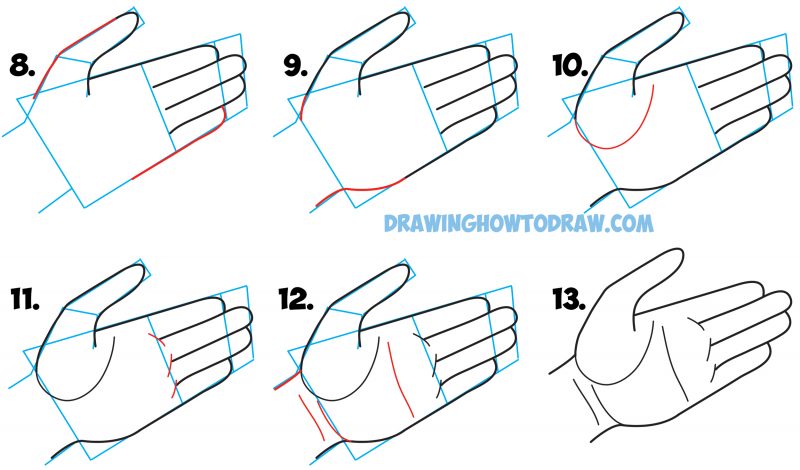 8.

9.

10.

DRAWINGHOWTODRAW.COM

11.

12.

13.