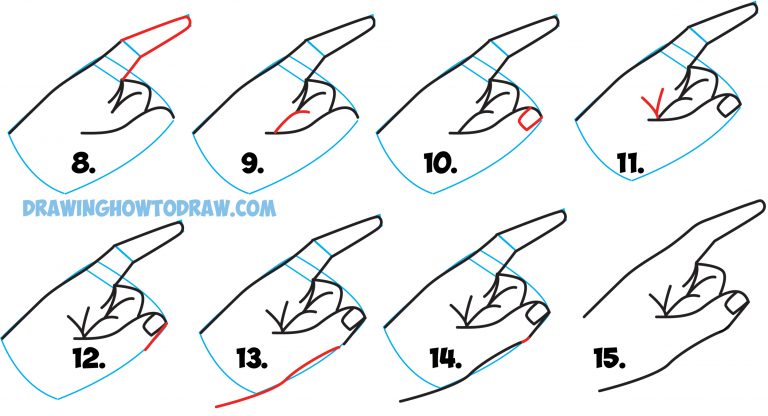 8.

9.

10.

11.

DRAWINGHOWTODRAW.COM

12.

13.

14.

15.