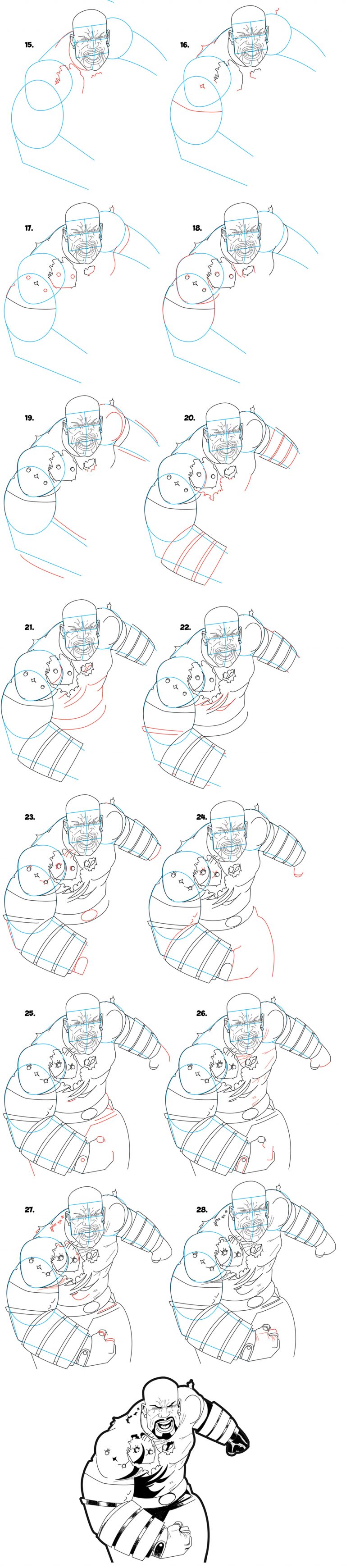 15.

16.

17.

18.

19.

20.

21.

22.

23.

24.

25.

26.

27.

28.