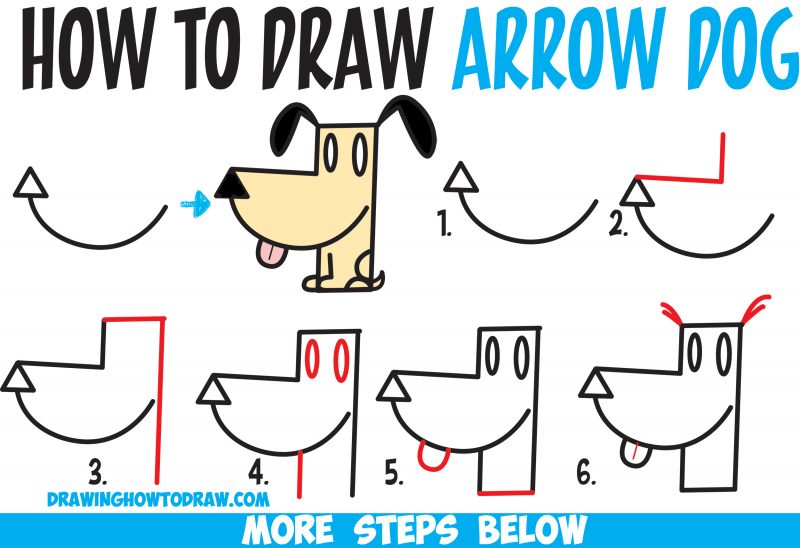 HOW TO DRAW ARROW DOG

1.

2.

3.

4.

5.

6.

DRAWINGHOWTODRAW.COM

MORE STEPS BELOW