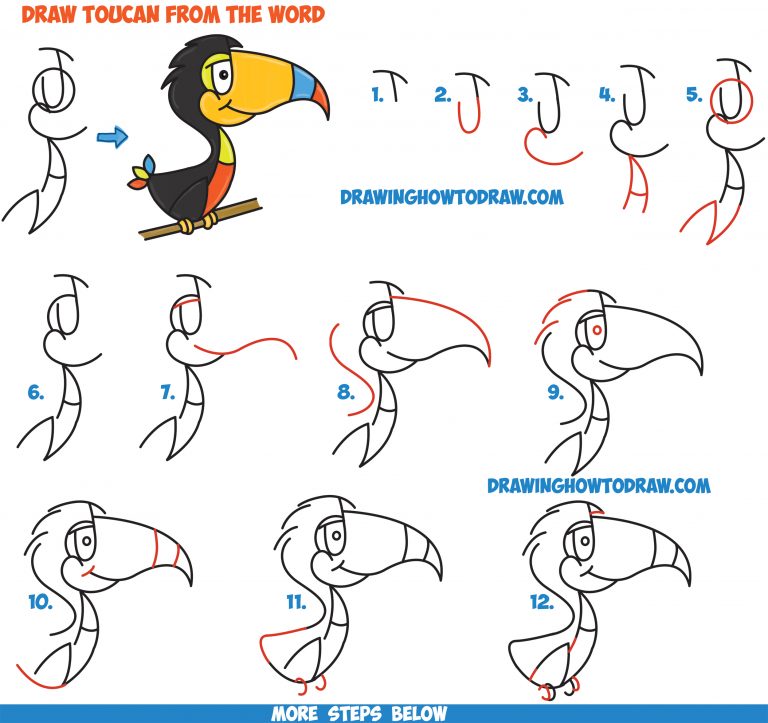 DRAW TOUCAN FROM THE WORD

1. 2. 3. 4. 5.

DRAWINGHOWTODRAW.COM

6. 7. 8. 9.

DRAWINGHOWTODRAW.COM

10. 11. 12.

MORE STEPS BELOW