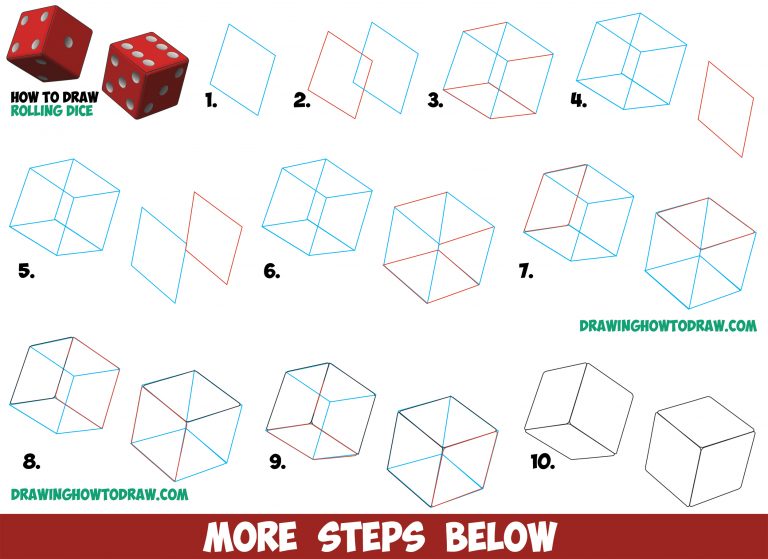 HOW TO DRAW
ROLLING DICE

1.

2.

3.

4.

5.

6.

7.

DRAWINGHOWTODRAW.COM

8.

9.

10.

DRAWINGHOWTODRAW.COM

MORE STEPS BELOW