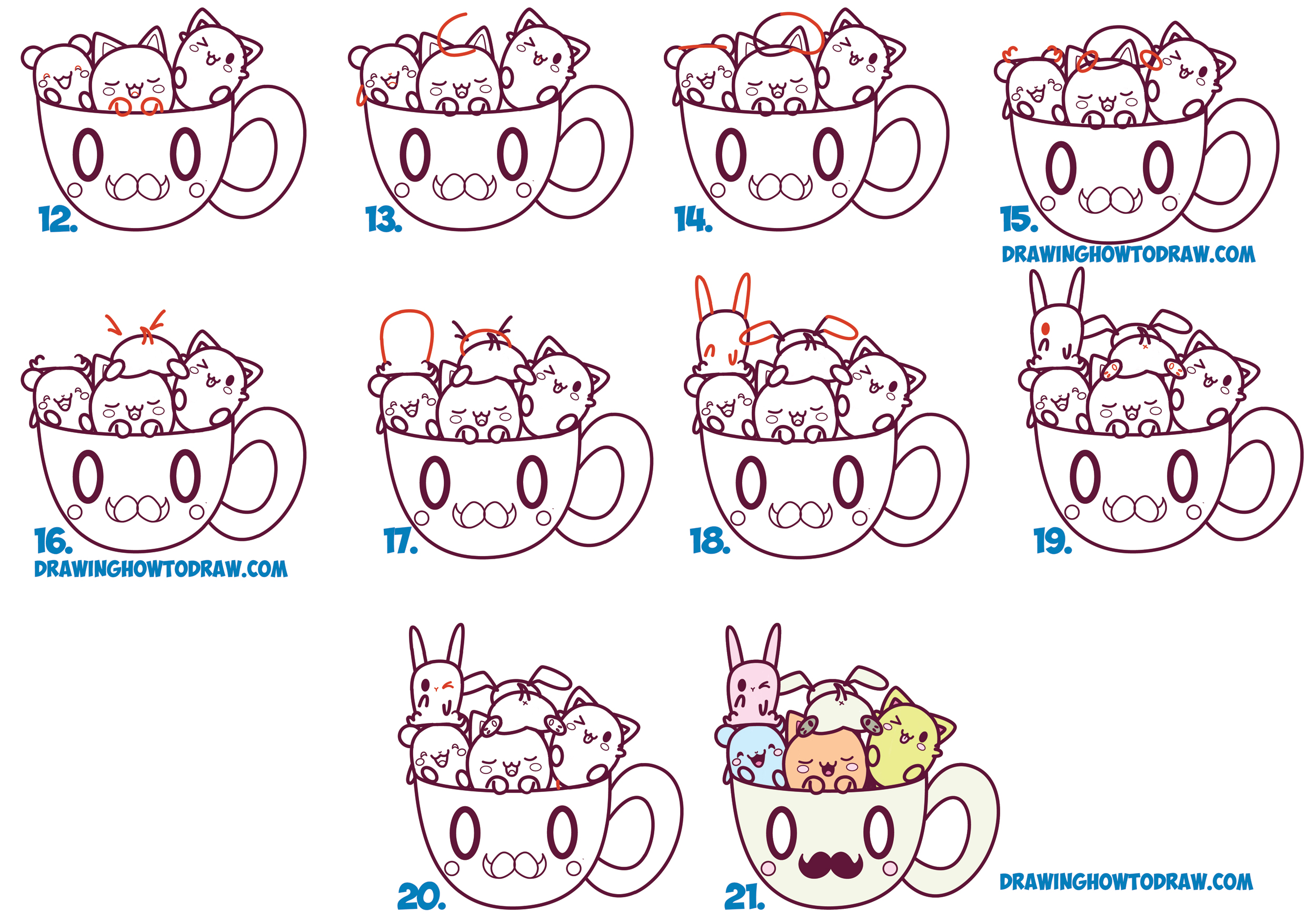 12.

13.

14.

15.

DRAWINGHOWTODRAW.COM

16.

DRAWINGHOWTODRAW.COM

17.

18.

19.

20.

21.

DRAWINGHOWTODRAW.COM