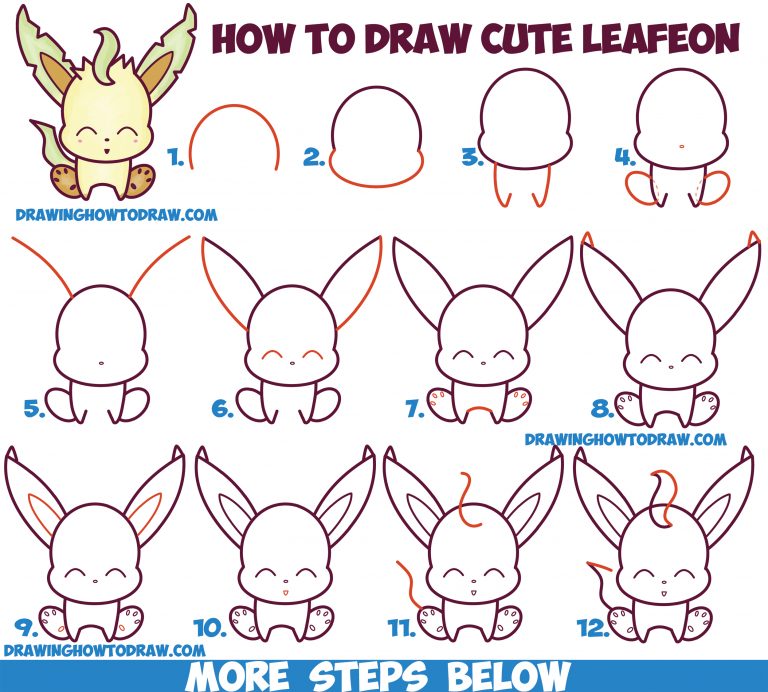 HOW TO DRAW CUTE LEAFEON

1.
2.
3.
4.

DRAWINGHOWTODRAW.COM

5.
6.
7.
8.

DRAWINGHOWTODRAW.COM

9.
10.
11.
12.

DRAWINGHOWTODRAW.COM

MORE STEPS BELOW