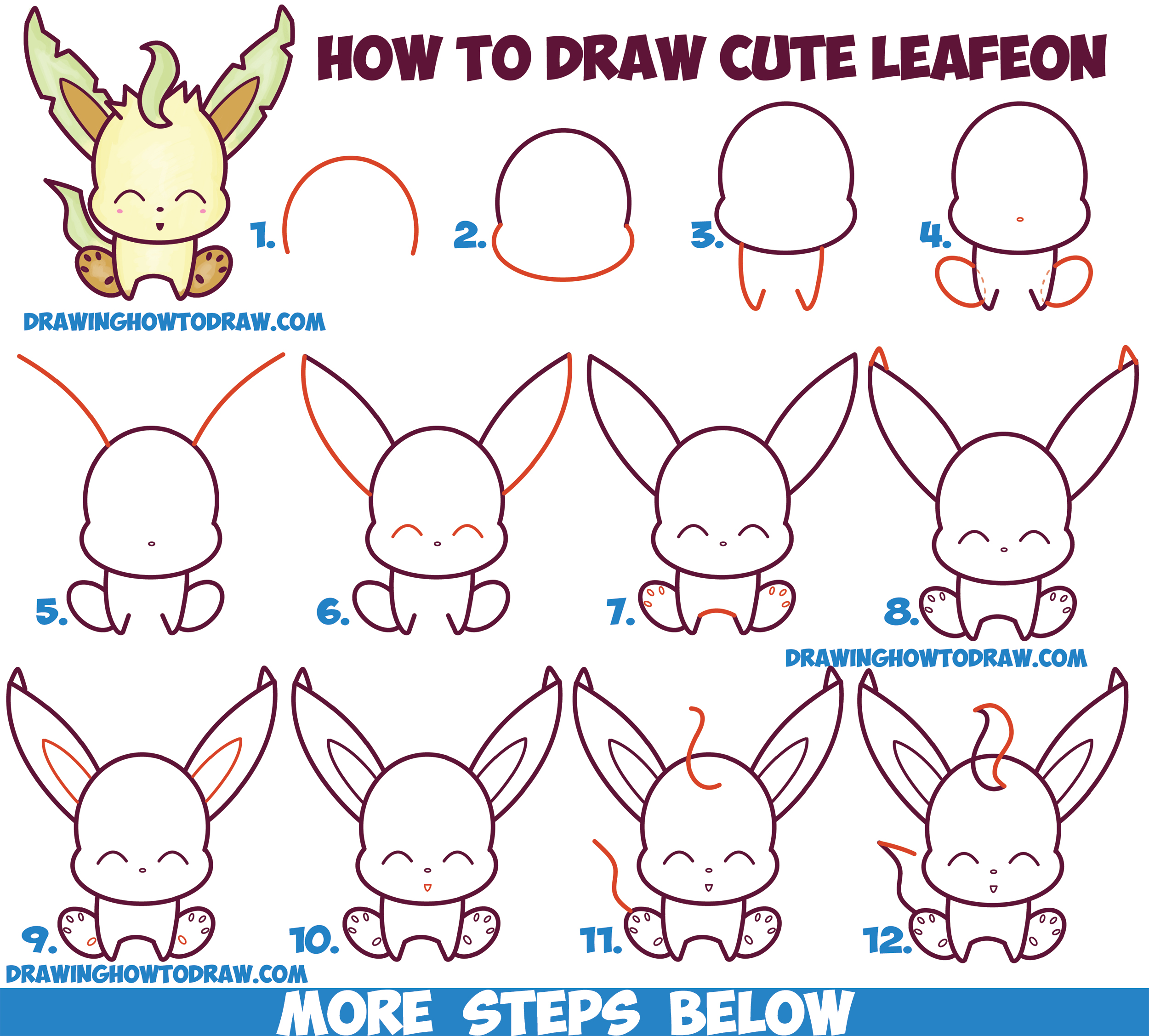 HOW TO DRAW CUTE LEAFEON

1.

2.

3.

4.

DRAWINGHOWTODRAW.COM

5.

6.

7.

8.

DRAWINGHOWTODRAW.COM

9.

10.

11.

12.

DRAWINGHOWTODRAW.COM

MORE STEPS BELOW