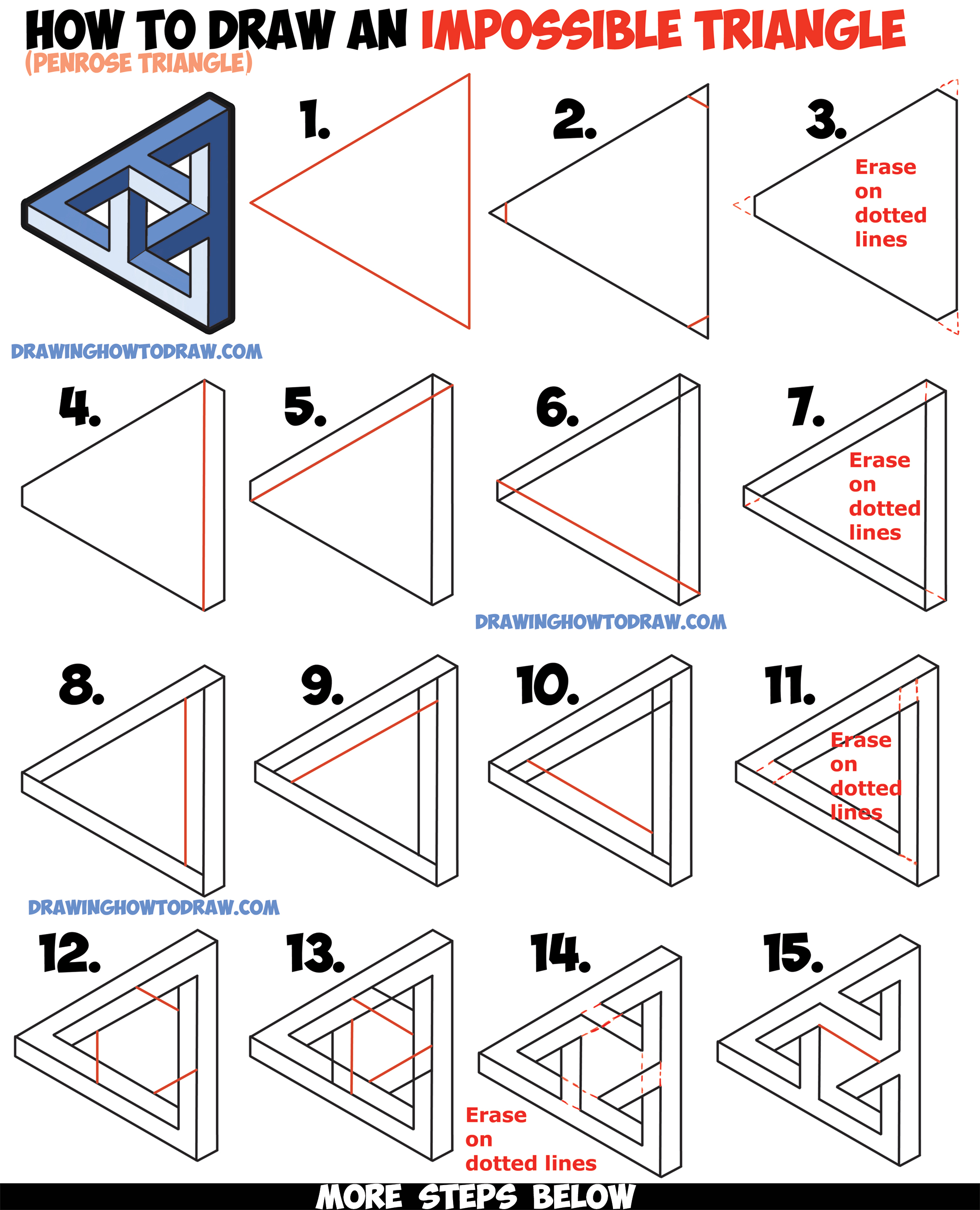 HOW TO DRAW AN IMPOSSIBLE TRIANGLE
(PENROSE TRIANGLE)

1.

2.

3.

Erase on dotted lines

DRAWINGHOWTODRAW.COM

4.

5.

6.

7.

Erase on dotted lines

DRAWINGHOWTODRAW.COM

8.

9.

10.

11.

Erase on dotted lines

DRAWINGHOWTODRAW.COM

12.

13.

14.

Erase on dotted lines

15.

MORE STEPS BELOW