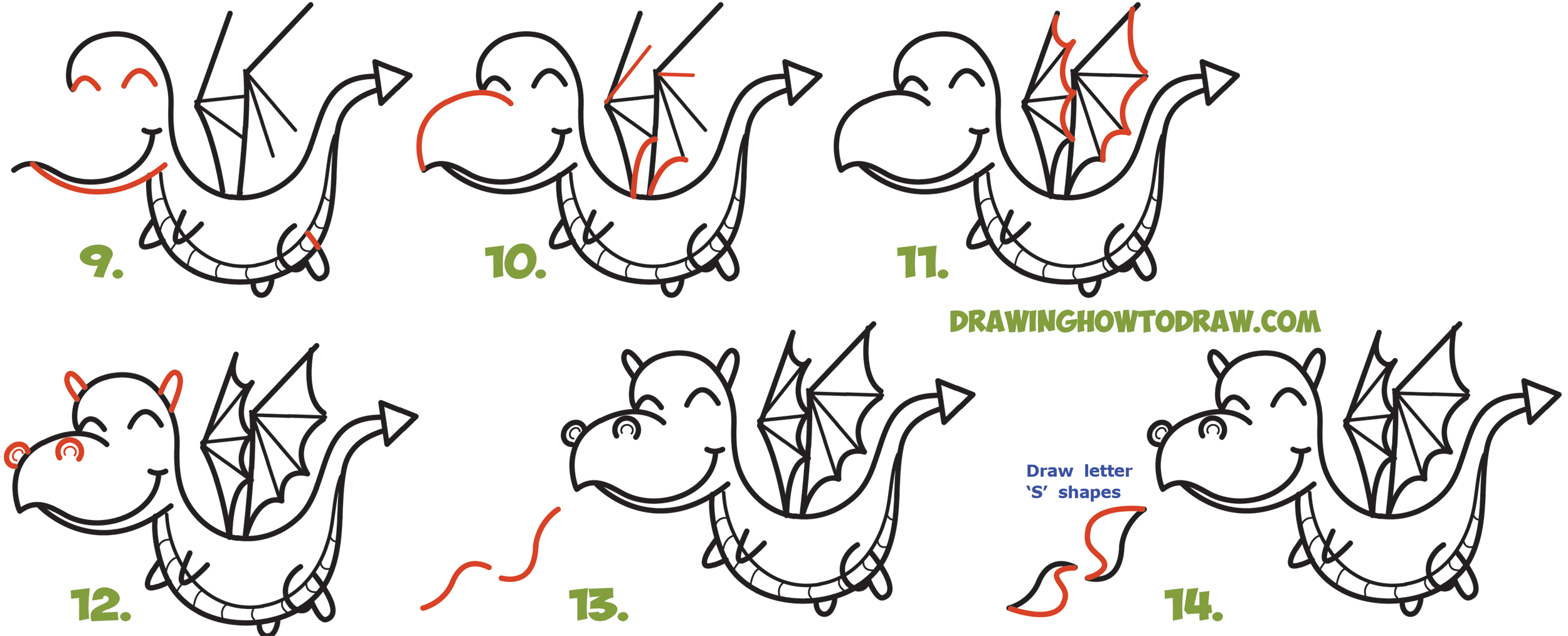 9.

10.

11.

DRAWINGHOWTODRAW.COM

12.

13.

Draw letter 'S' shapes

14.