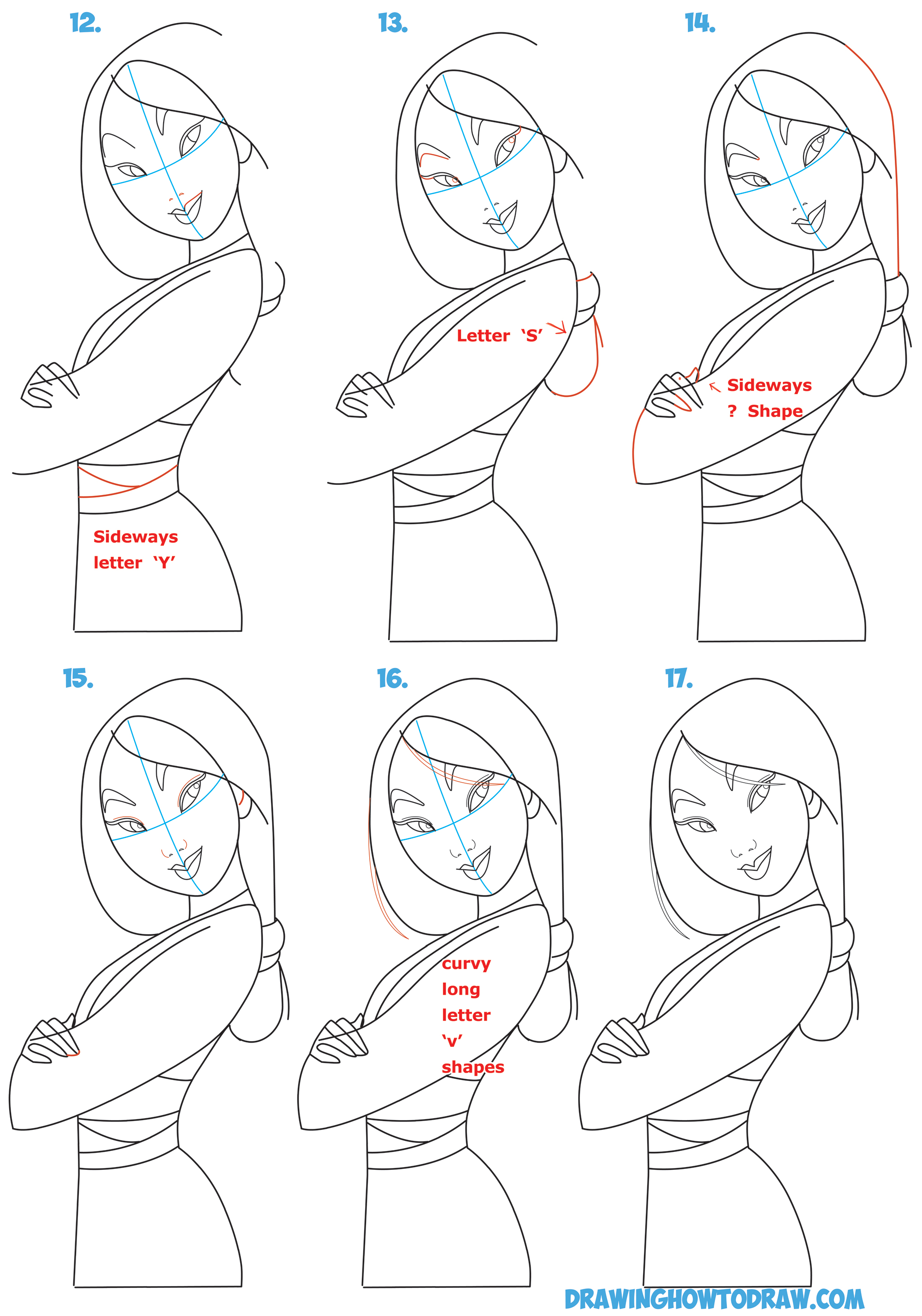 12.

Sideways letter ‘Y’

13.

Letter ‘S’

14.

Sideways ? Shape

15.

16.

curvy long letter ‘v’ shapes

17.

DRAWINGHOWTODRAW.COM