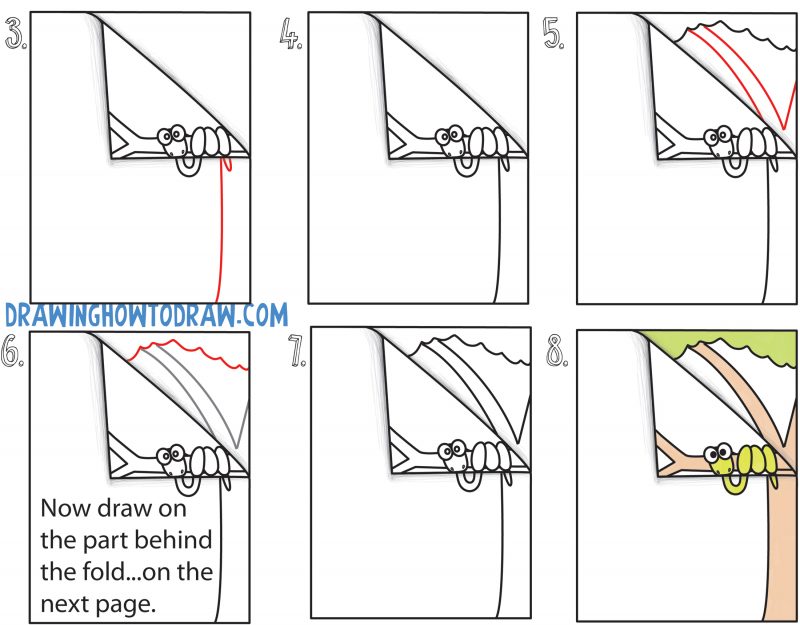 3.

4.

5.

DRAWINGHOWTODRAW.COM

6.

Now draw on the part behind the fold...on the next page.

7.

8.