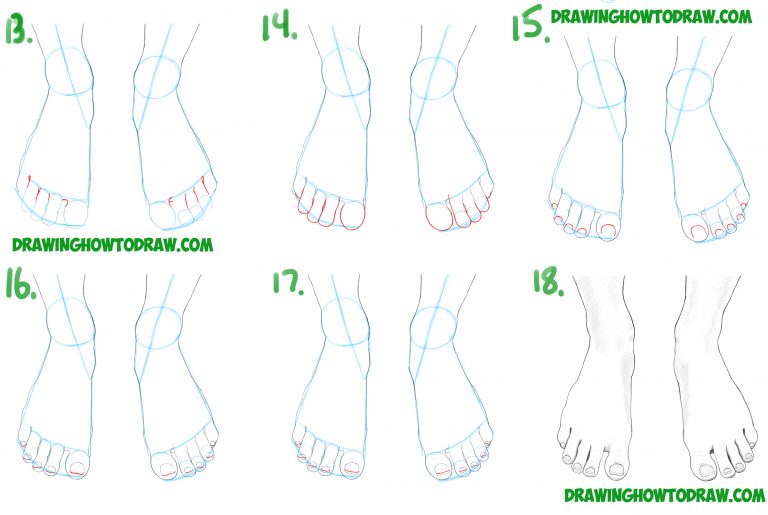 13.

14.

15. DRAWINGHOWTODRAW.COM

DRAWINGHOWTODRAW.COM

16.

17.

18.

DRAWINGHOWTODRAW.COM