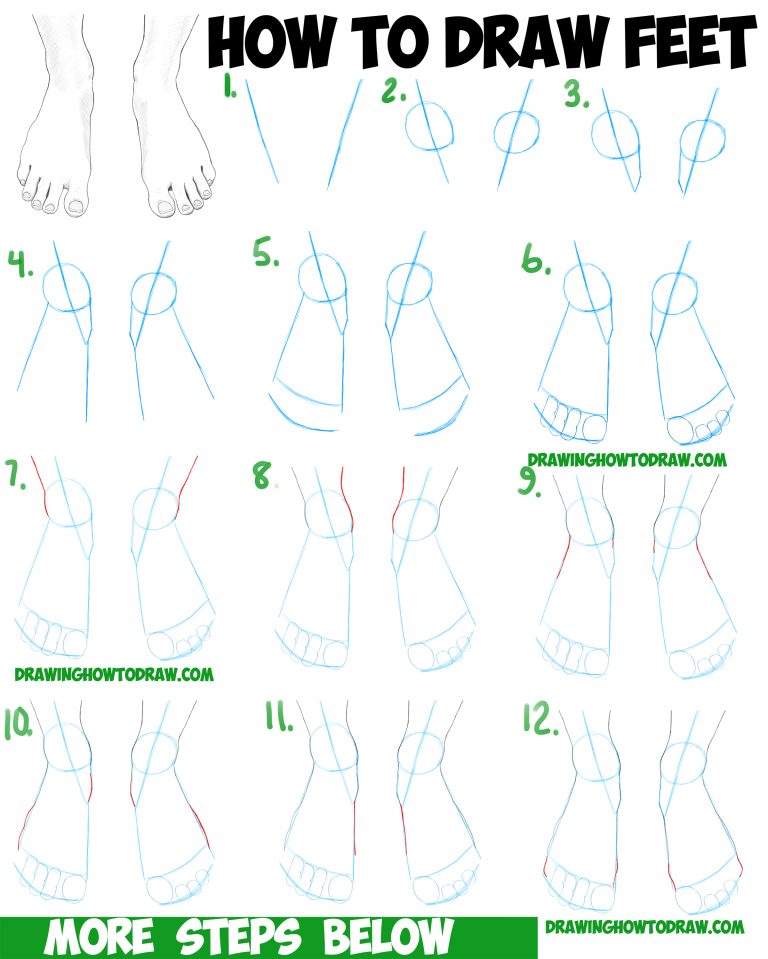 HOW TO DRAW FEET

1.

2.

3.

4.

5.

6.

DRAWINGHOWTODRAW.COM

7.

8.

9.

DRAWINGHOWTODRAW.COM

10.

11.

12.

MORE STEPS BELOW

DRAWINGHOWTODRAW.COM