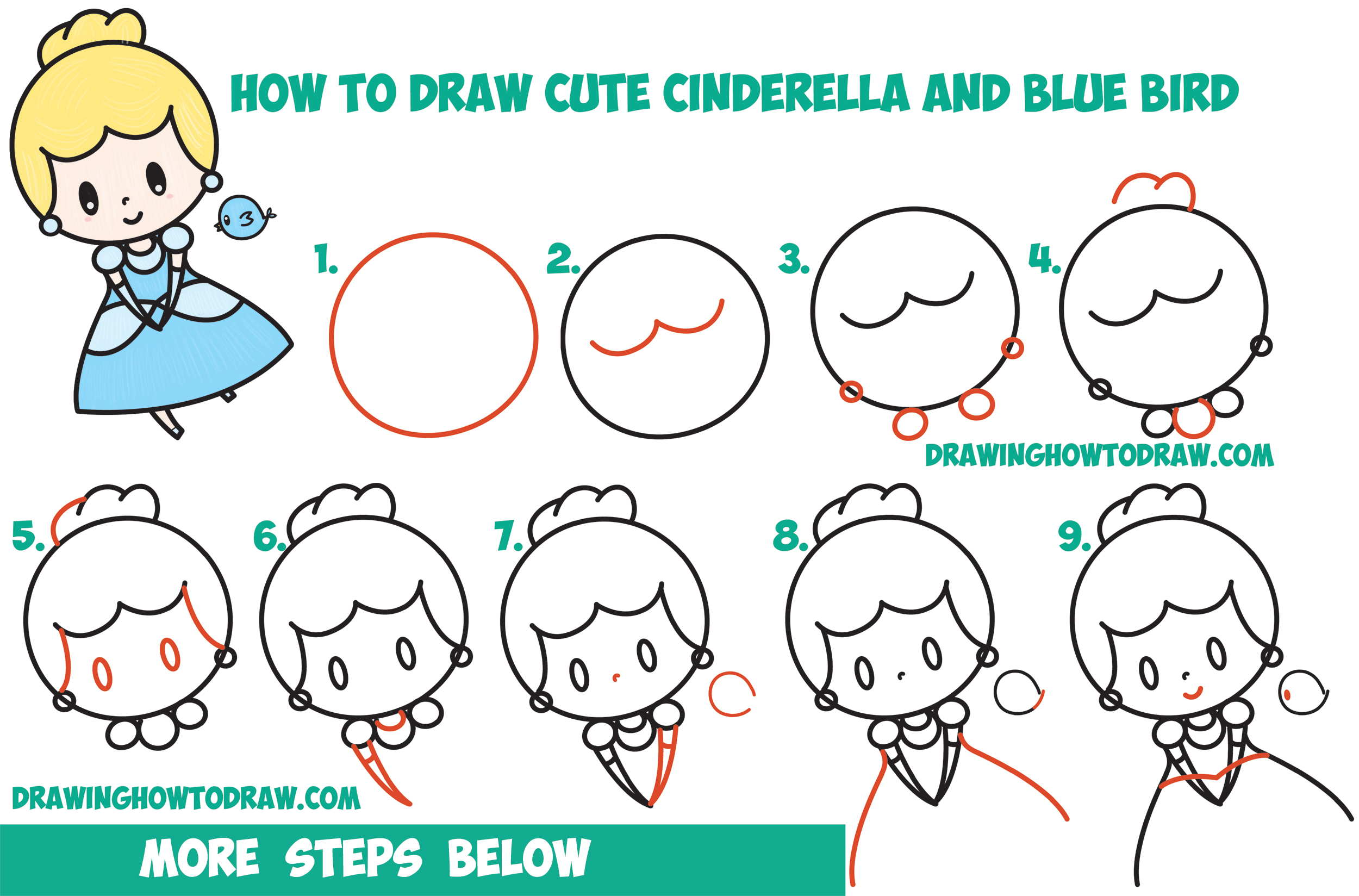 HOW TO DRAW CUTE CINDERELLA AND BLUE BIRD

1.

2.

3.

4.

DRAWINGHOWTODRAW.COM

5.

6.

7.

8.

9.

DRAWINGHOWTODRAW.COM

MORE STEPS BELOW