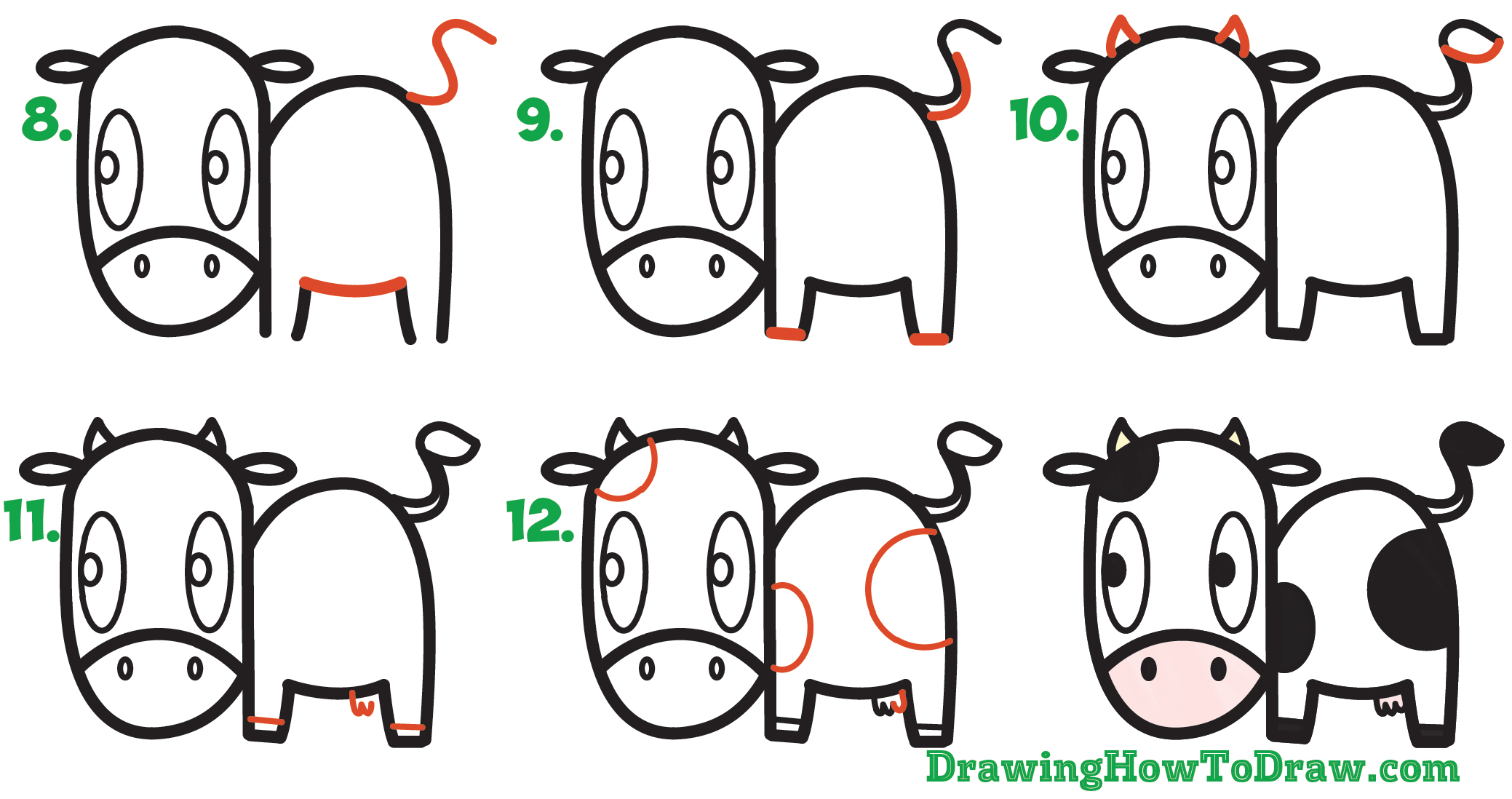 8.

9.

10.

11.

12.

DrawingHowToDraw.com