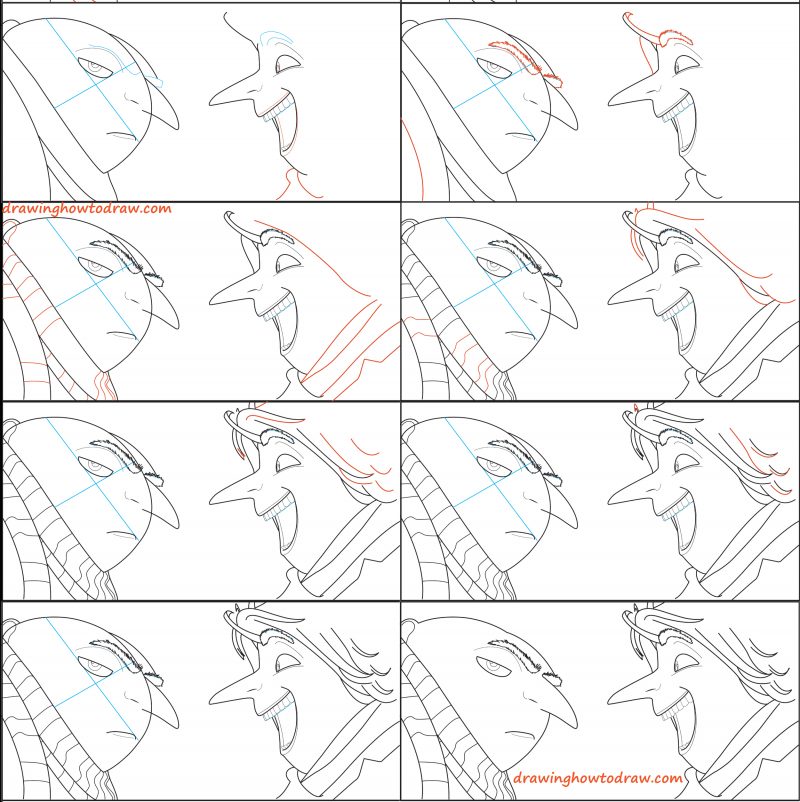 drawinghowtodraw.com

drawinghowtodraw.com