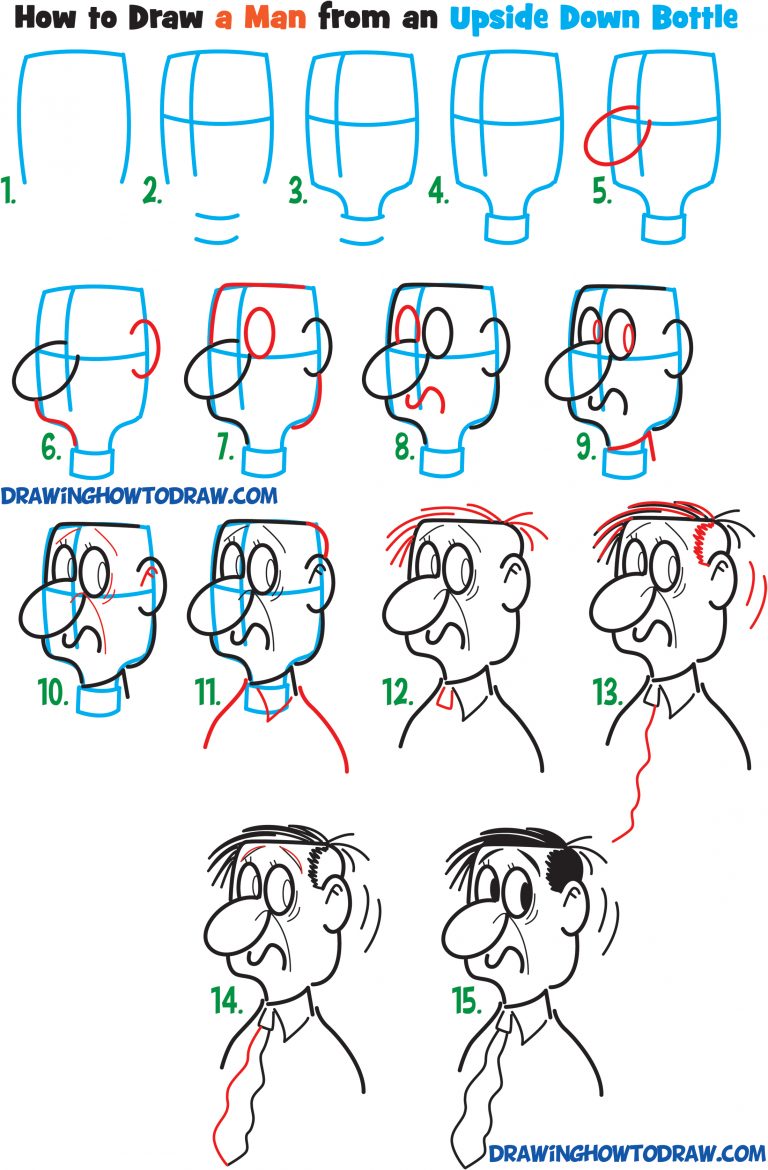 How to Draw a Man from an Upside Down Bottle

1. 2. 3. 4. 5.

6. 7. 8. 9.

DRAWINGHOWTODRAW.COM

10. 11. 12. 13.

14. 15.

DRAWINGHOWTODRAW.COM