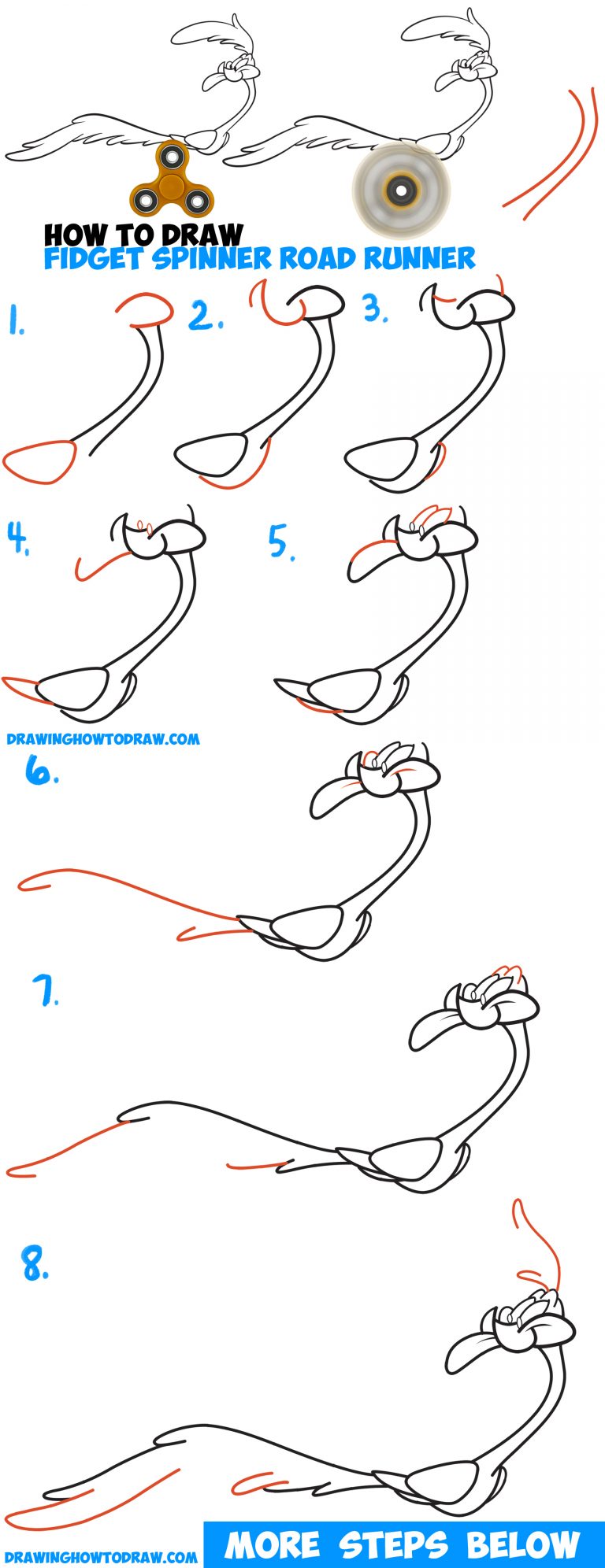 HOW TO DRAW
FIDGET SPINNER ROAD RUNNER

1.

2.

3.

4.

5.

DRAWINGHOWTODRAW.COM

6.

7.

8.

DRAWINGHOWTODRAW.COM

MORE STEPS BELOW