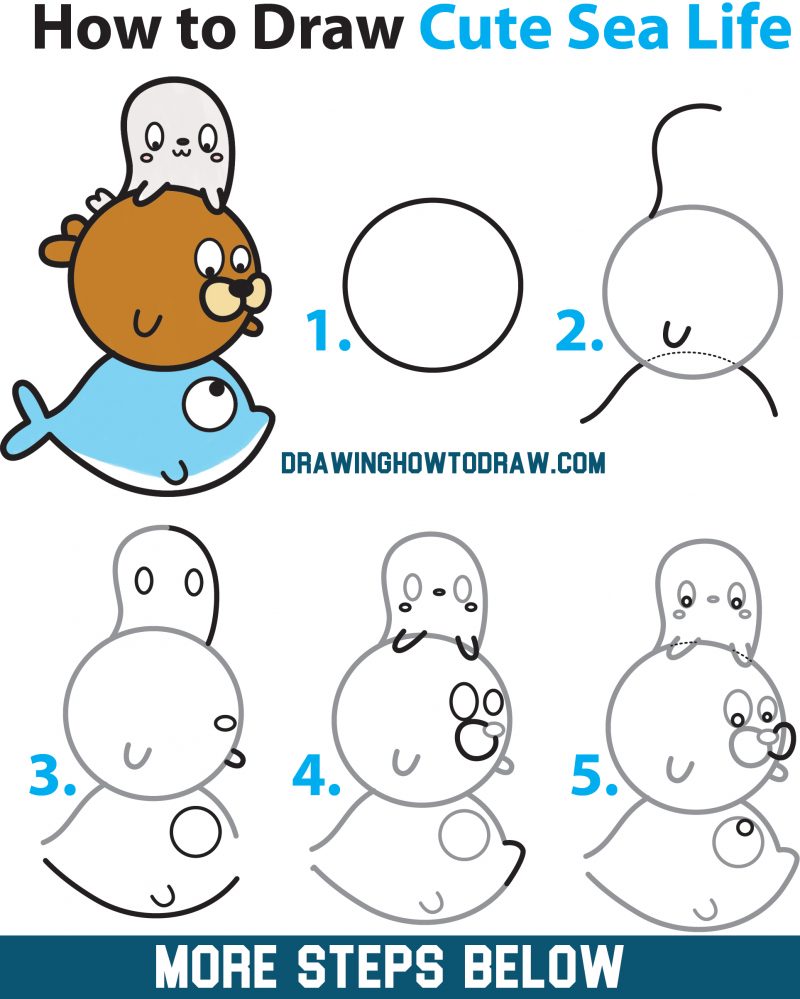 How to Draw Cute Sea Life

1.

2.

DRAWINGHOWTODRAW.COM

3.

4.

5.

MORE STEPS BELOW