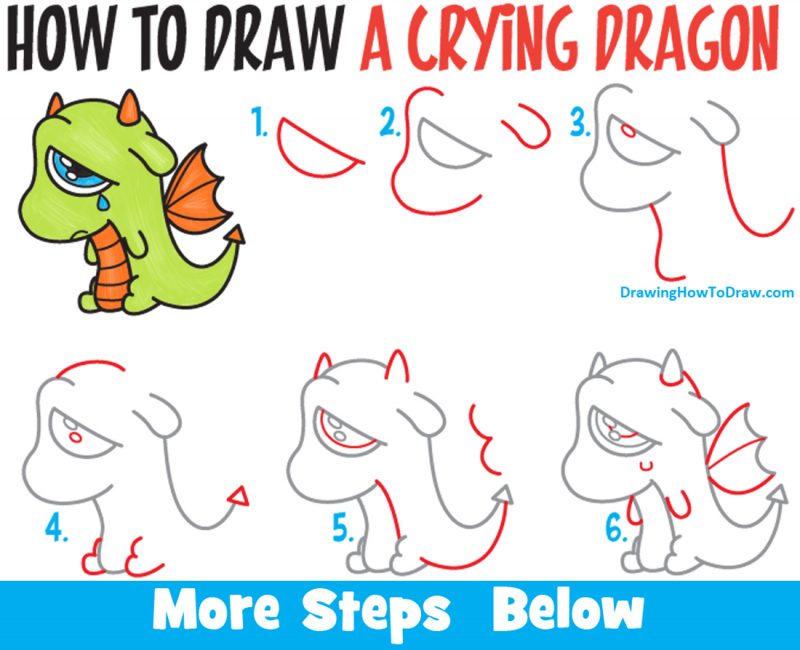 HOW TO DRAW A CRYING DRAGON

1.

2.

3.

DrawingHowToDraw.com

4.

5.

6.

More Steps Below