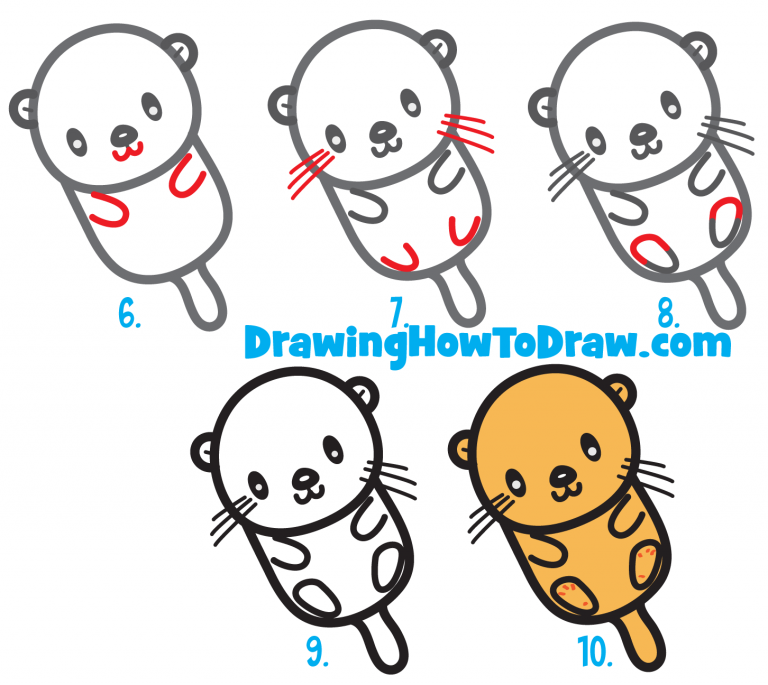 6.

7.

8.

DrawingHowToDraw.com

9.

10.