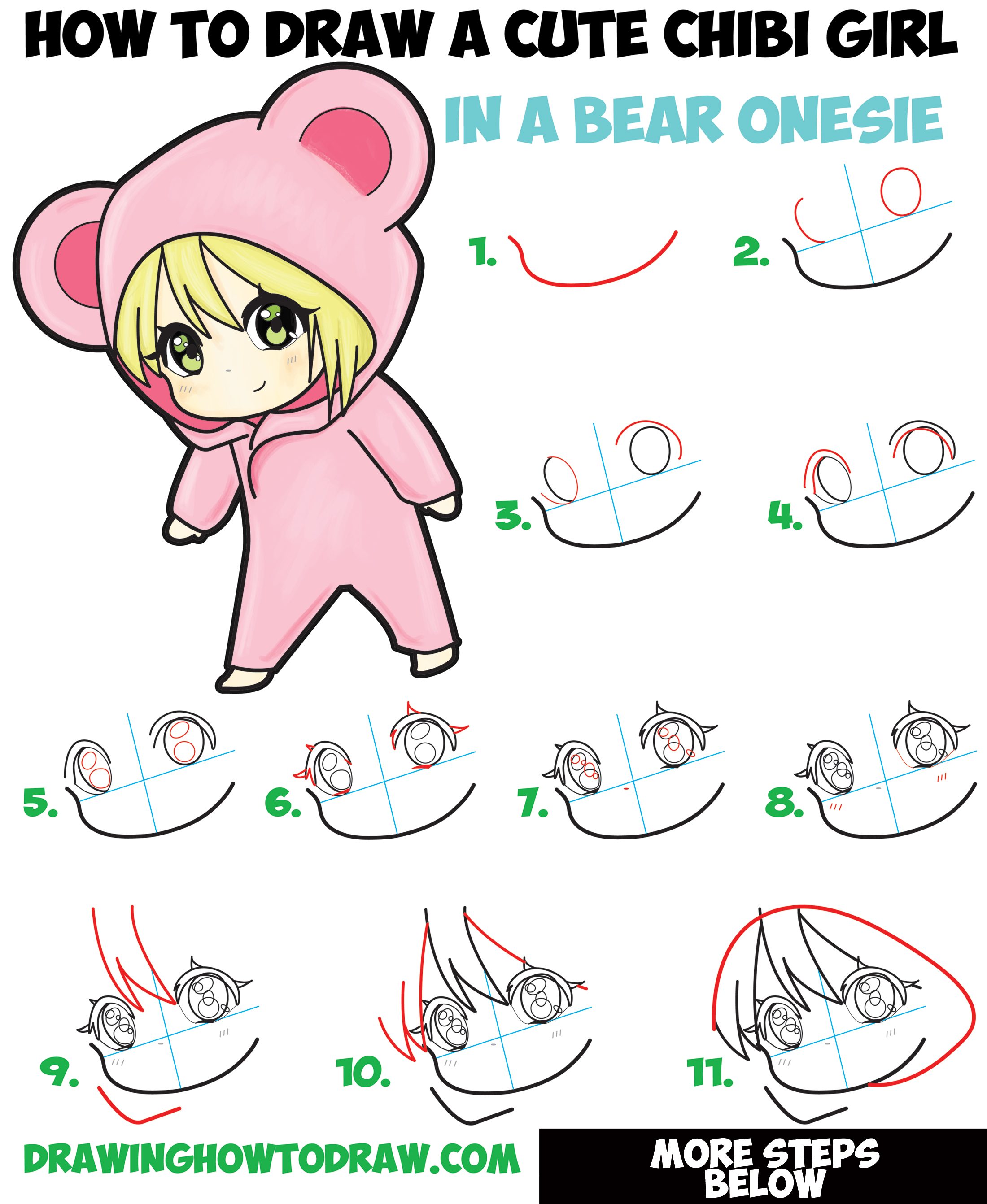 HOW TO DRAW A CUTE CHIBI GIRL

IN A BEAR ONESIE

1.

2.

3.

4.

5.

6.

7.

8.

9.

10.

11.

DRAWINGHOWTODRAW.COM

MORE STEPS BELOW