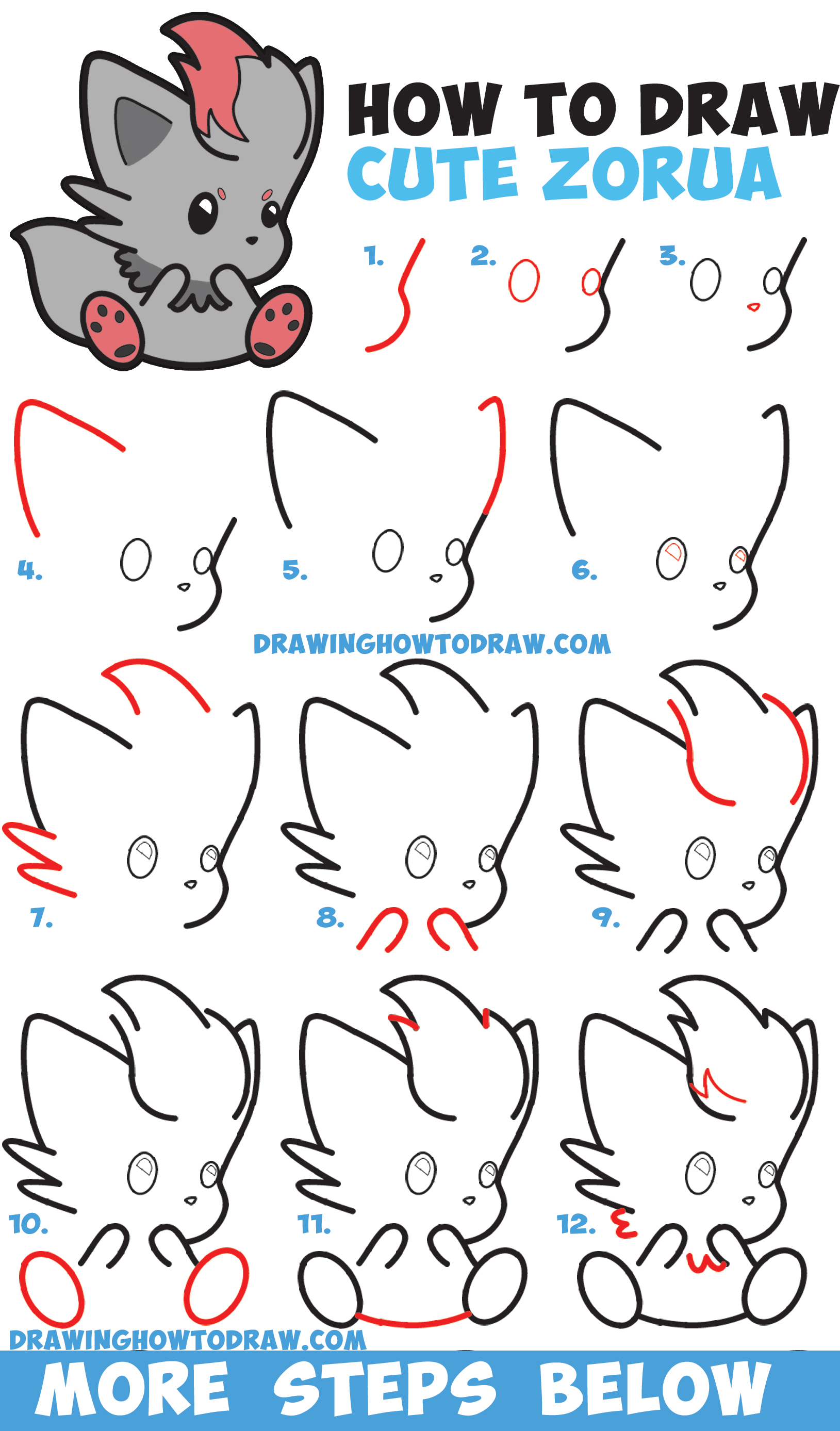 HOW TO DRAW
CUTE ZORUA

1.
2.
3.
4.
5.
6.

DRAWINGHOWTODRAW.COM

7.
8.
9.
10.
11.
12.

DRAWINGHOWTODRAW.COM

MORE STEPS BELOW