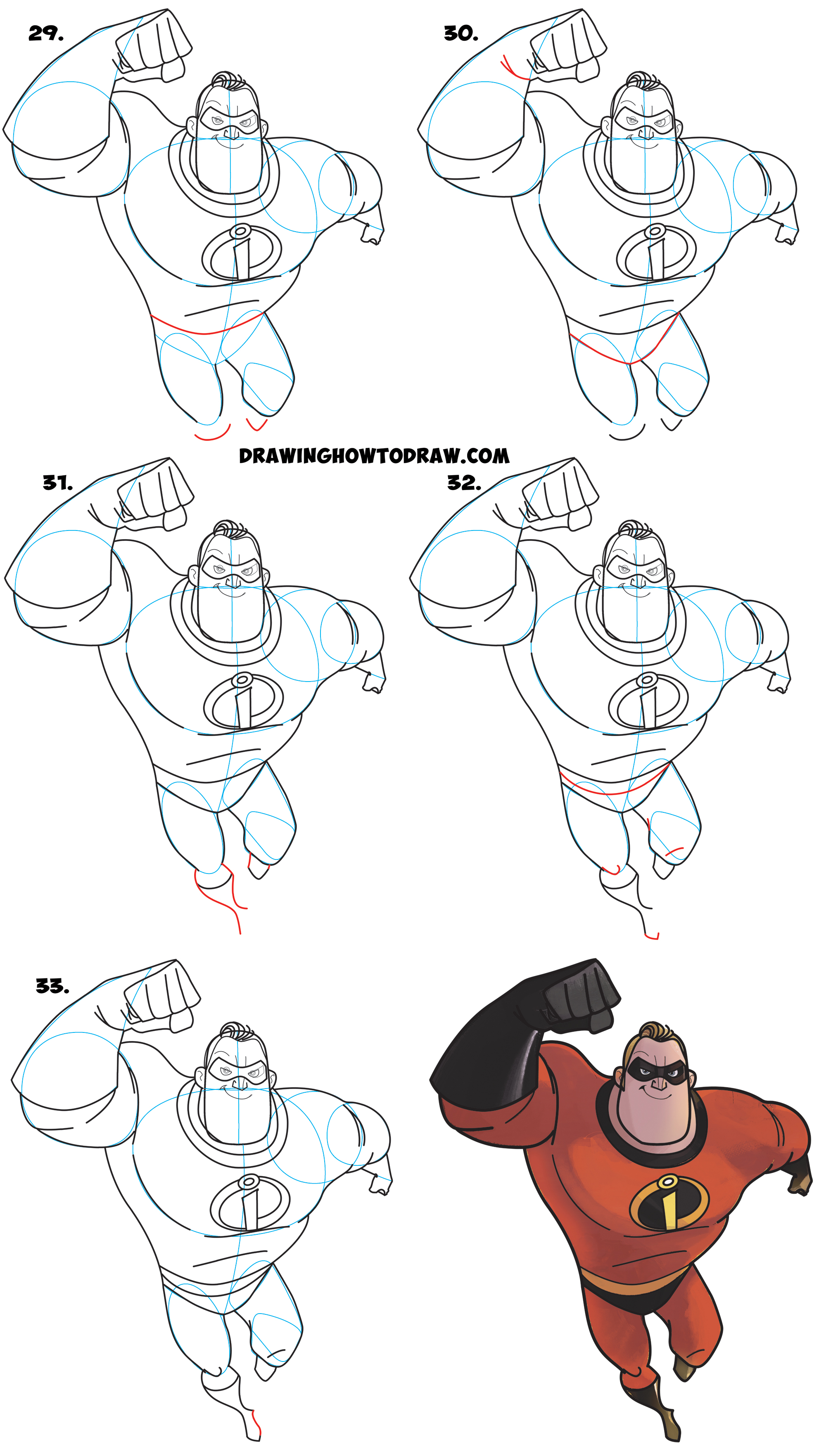 29.

30.

DRAWINGHOWTODRAW.COM

31.

32.

33.