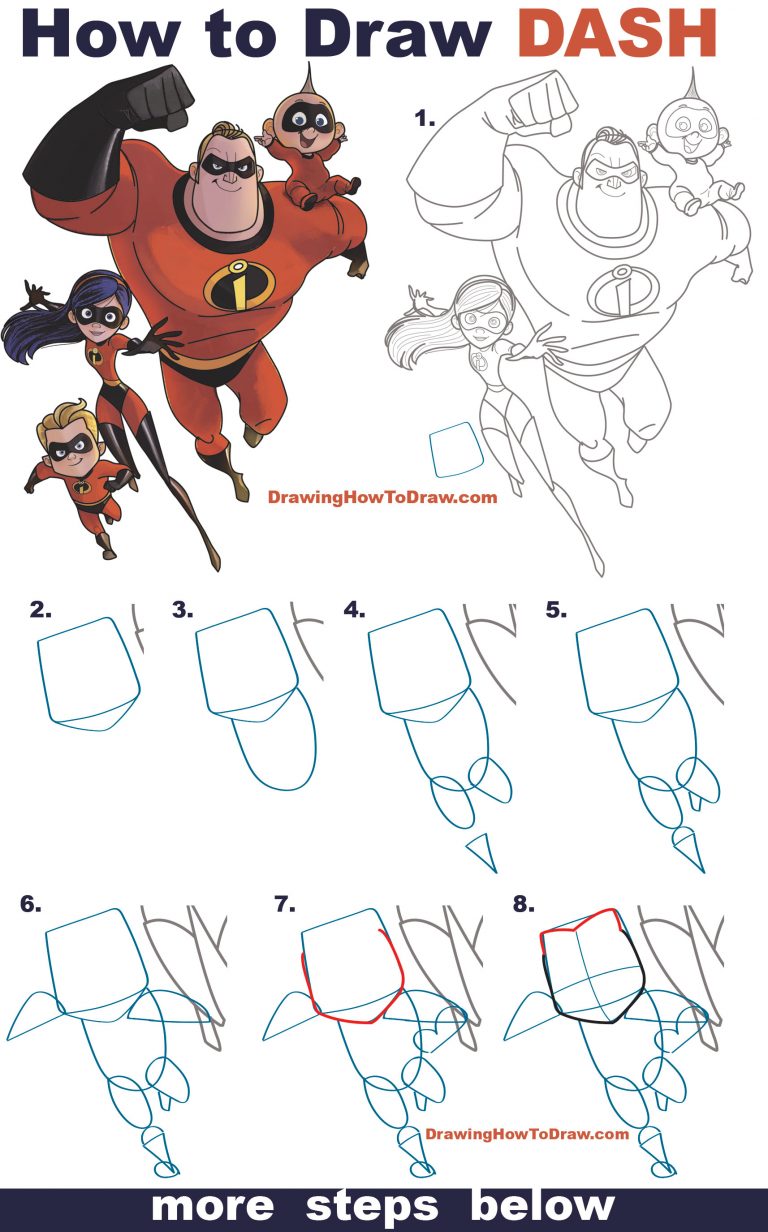 How to Draw DASH

1.

DrawingHowToDraw.com

2.

3.

4.

5.

6.

7.

8.

DrawingHowToDraw.com

more steps below